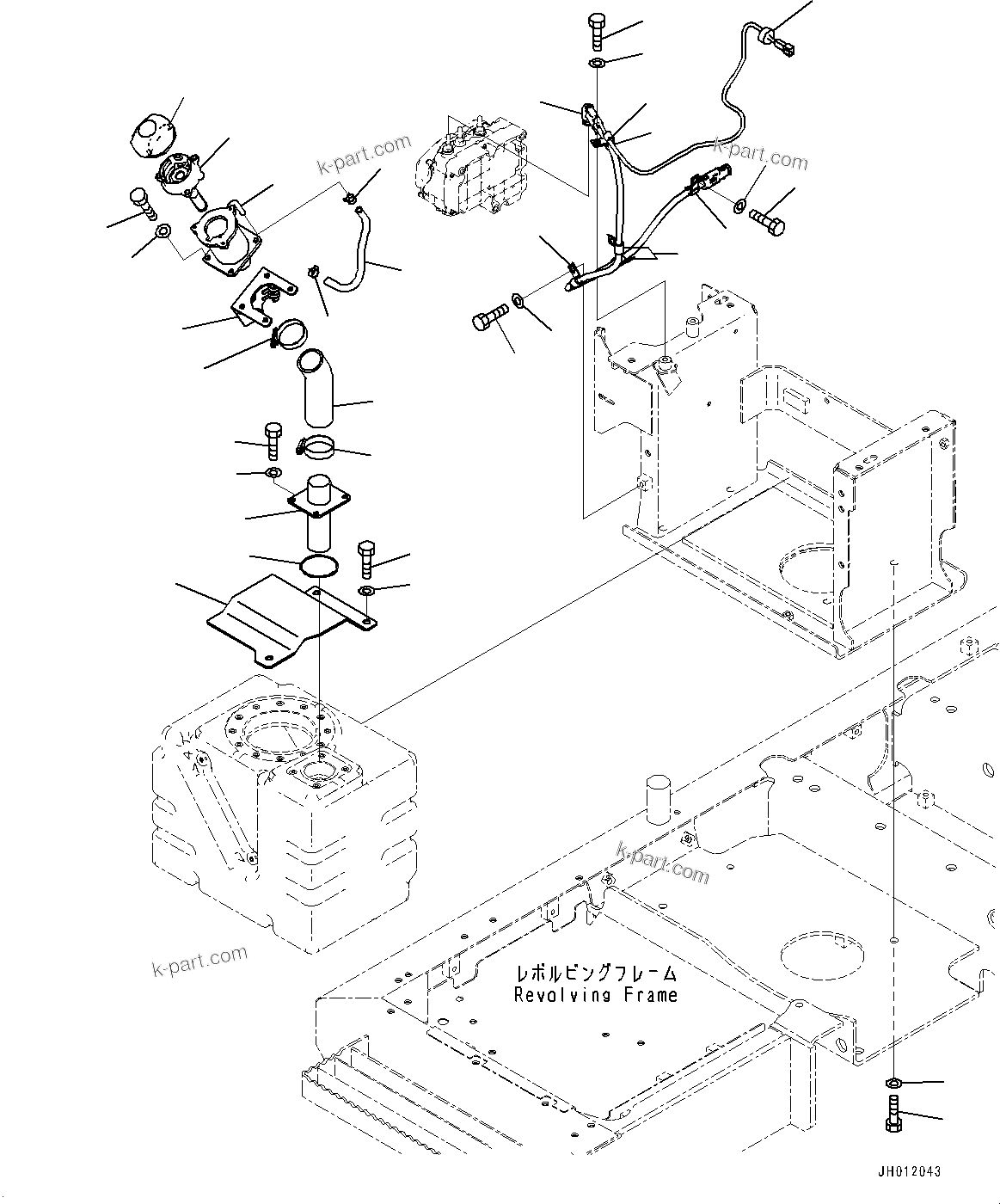 k-part.com

k-part.com

k-part.com

k-part.com

レボルビングフレーム
Revolving Frame

JH012043