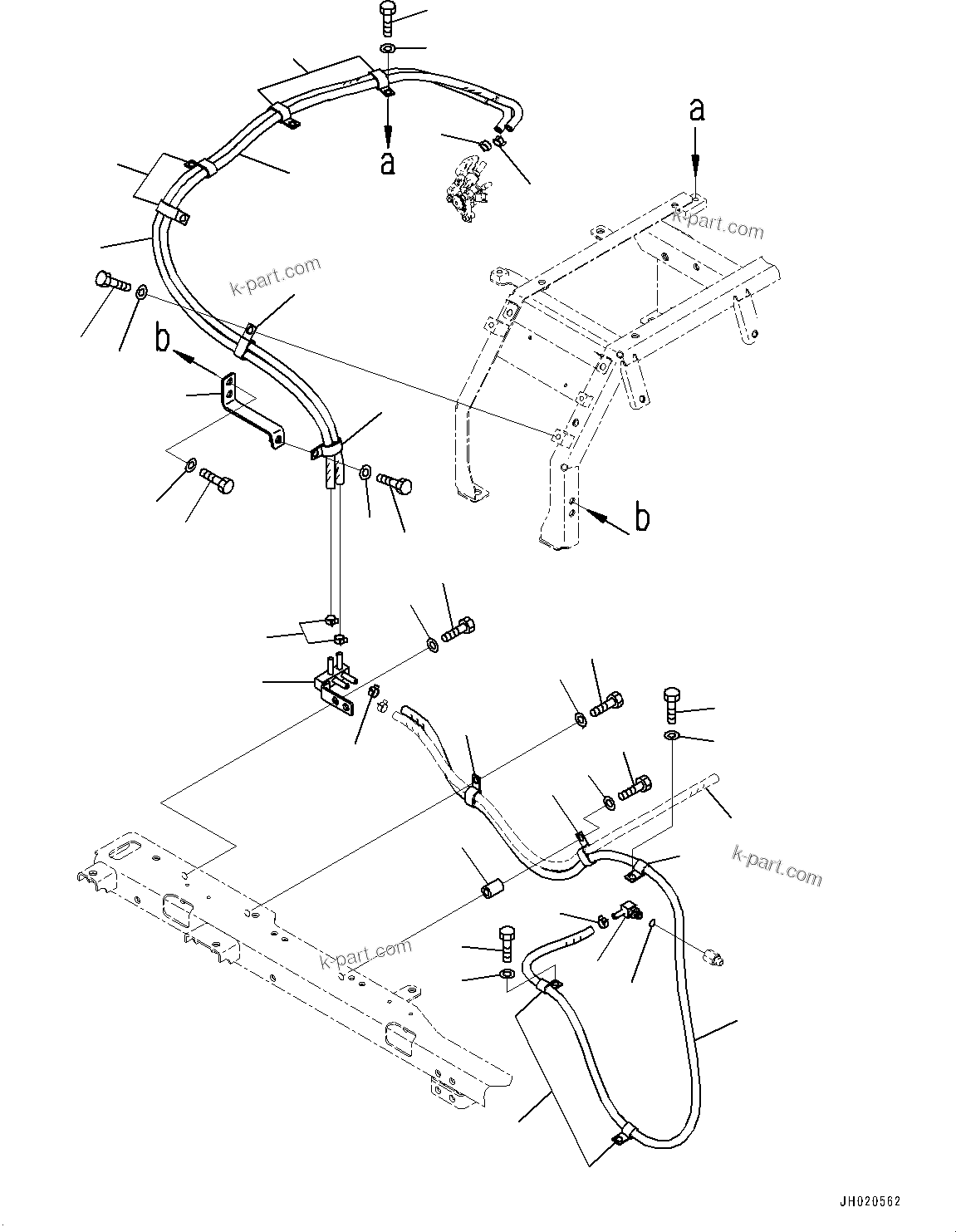 a
a
k-part.com
k-part.com
b
b
k-part.com
k-part.com
JH020562