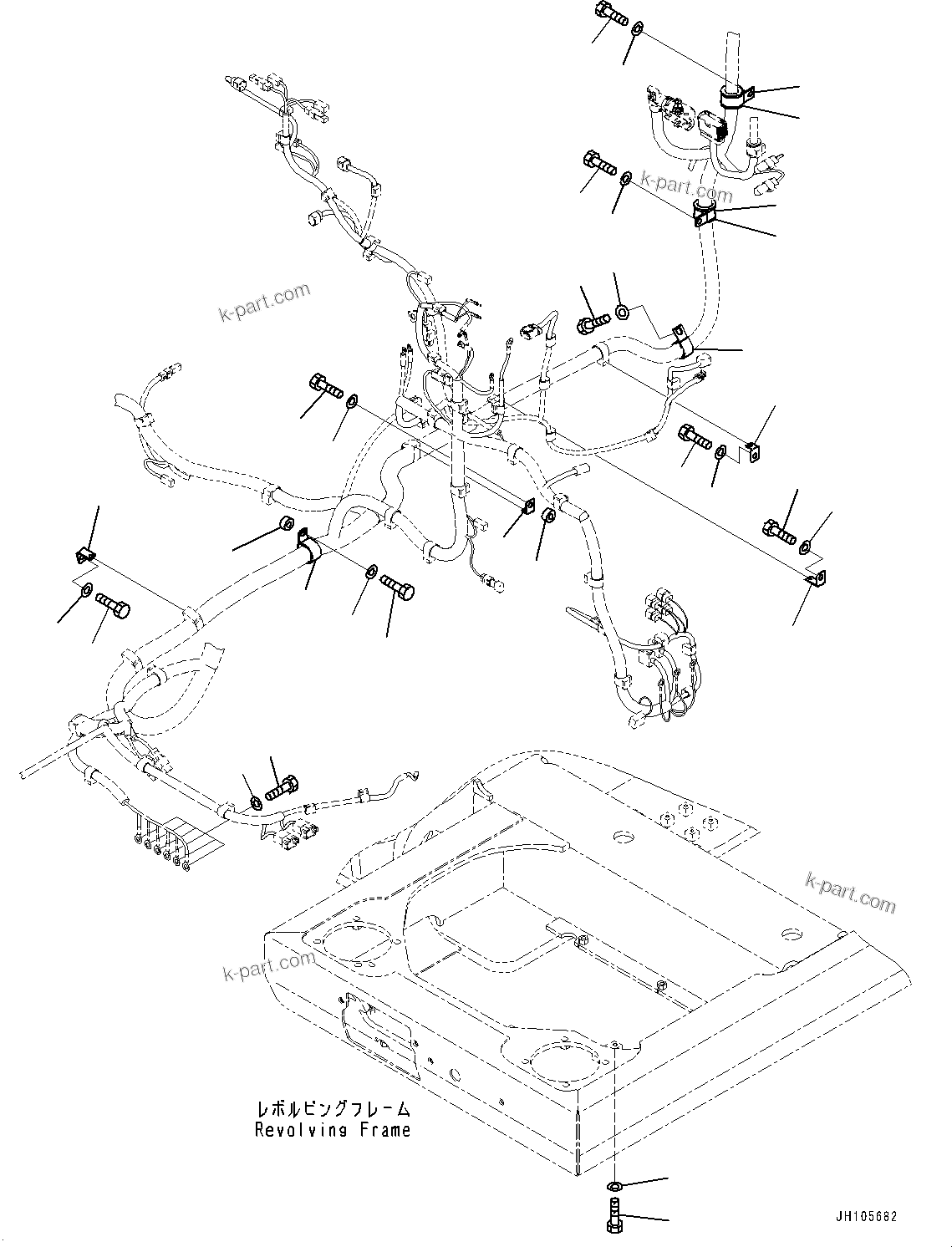 k-part.com

k-part.com

k-part.com

k-part.com

レボルビングフレーム
Revolving Frame

JH105682