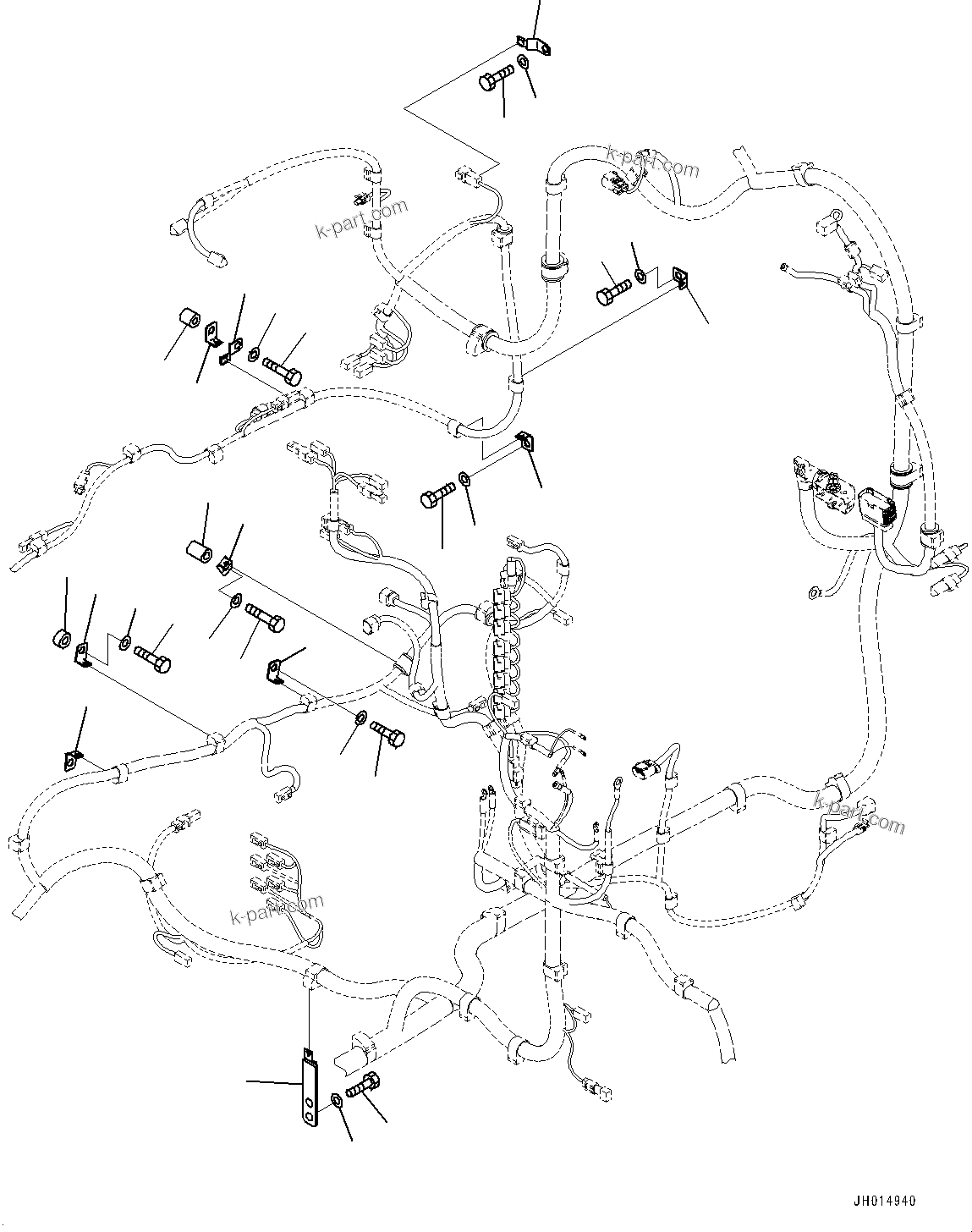 k-part.com

k-part.com

k-part.com

k-part.com

JH014940