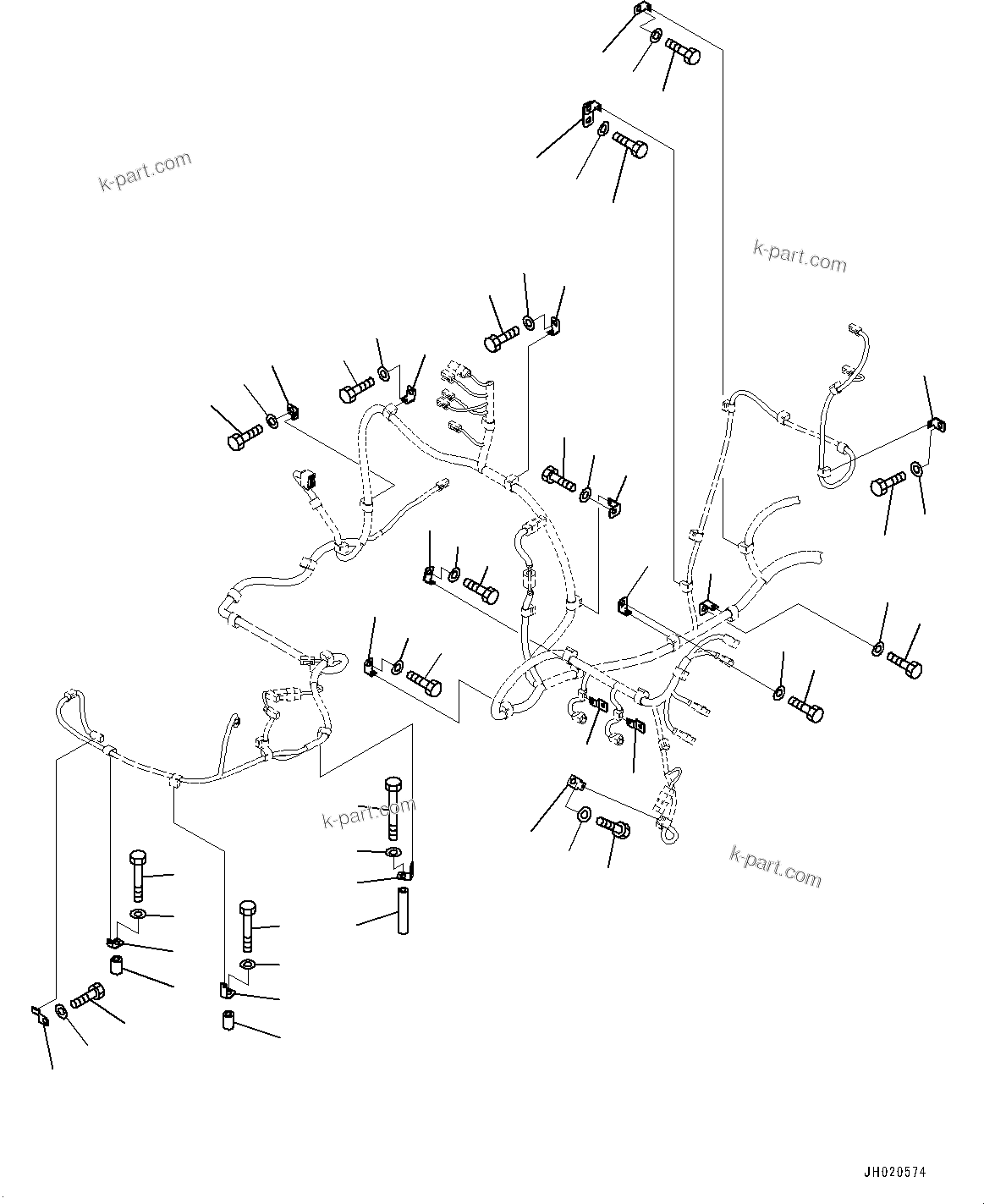 k-part.com

k-part.com

k-part.com

k-part.com

JH020574