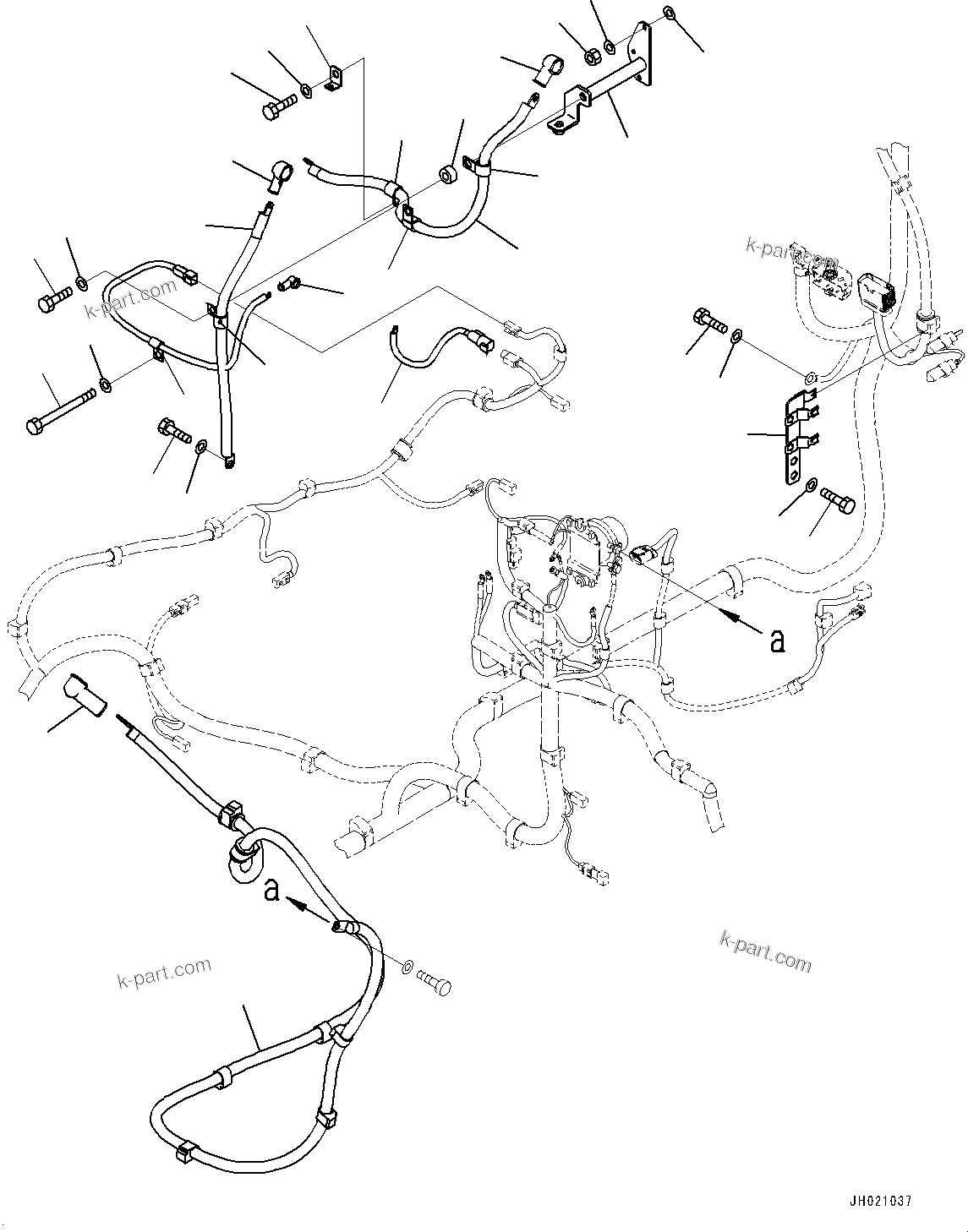 k-part.com

k-part.com

a

a

k-part.com

k-part.com

JH021037