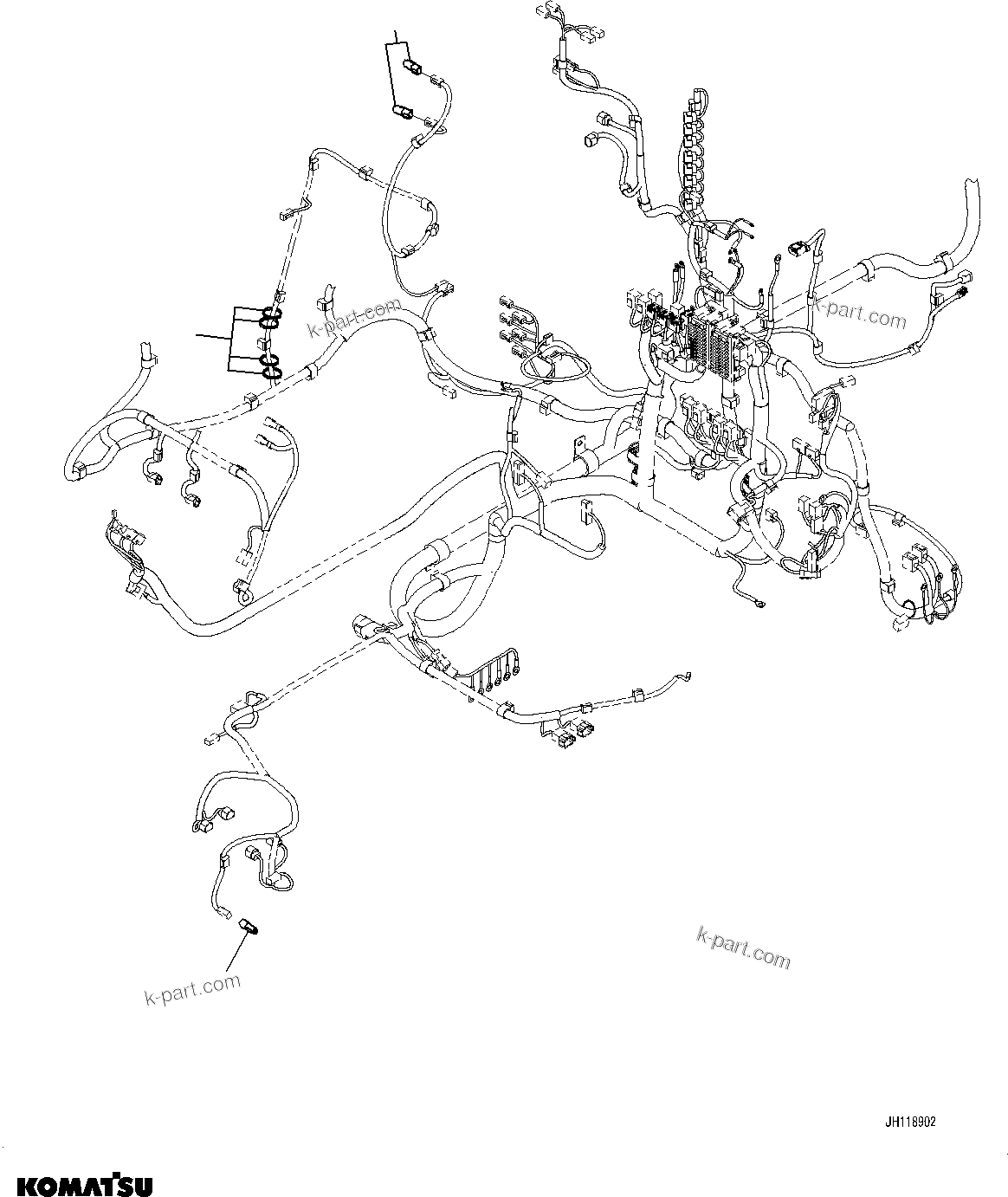 k-part.com

k-part.com

k-part.com

k-part.com

JH118902

KOMATSU