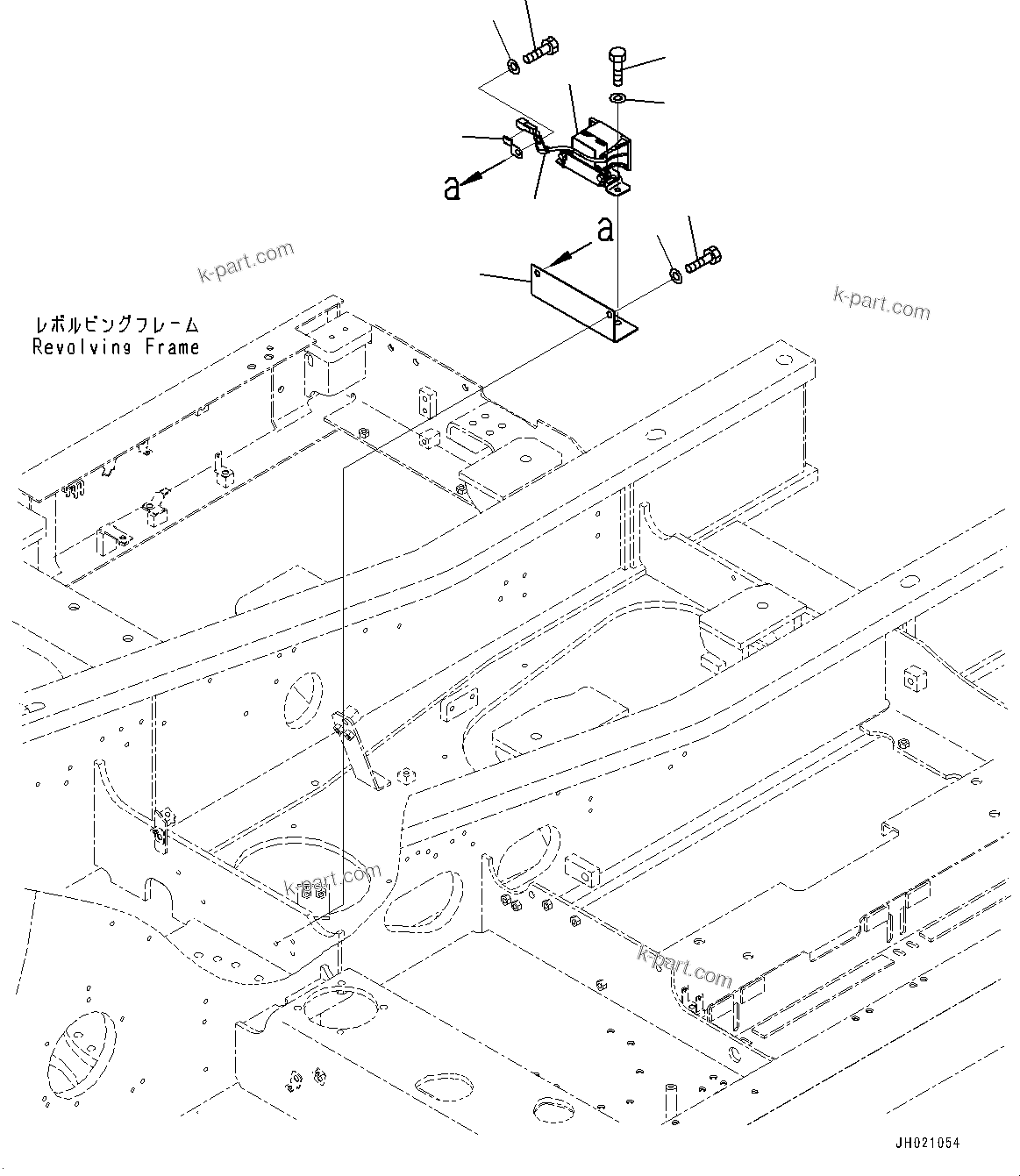 a

a

k-part.com

k-part.com

レボルビングフレーム
Revolving Frame

k-part.com

k-part.com

JH021054