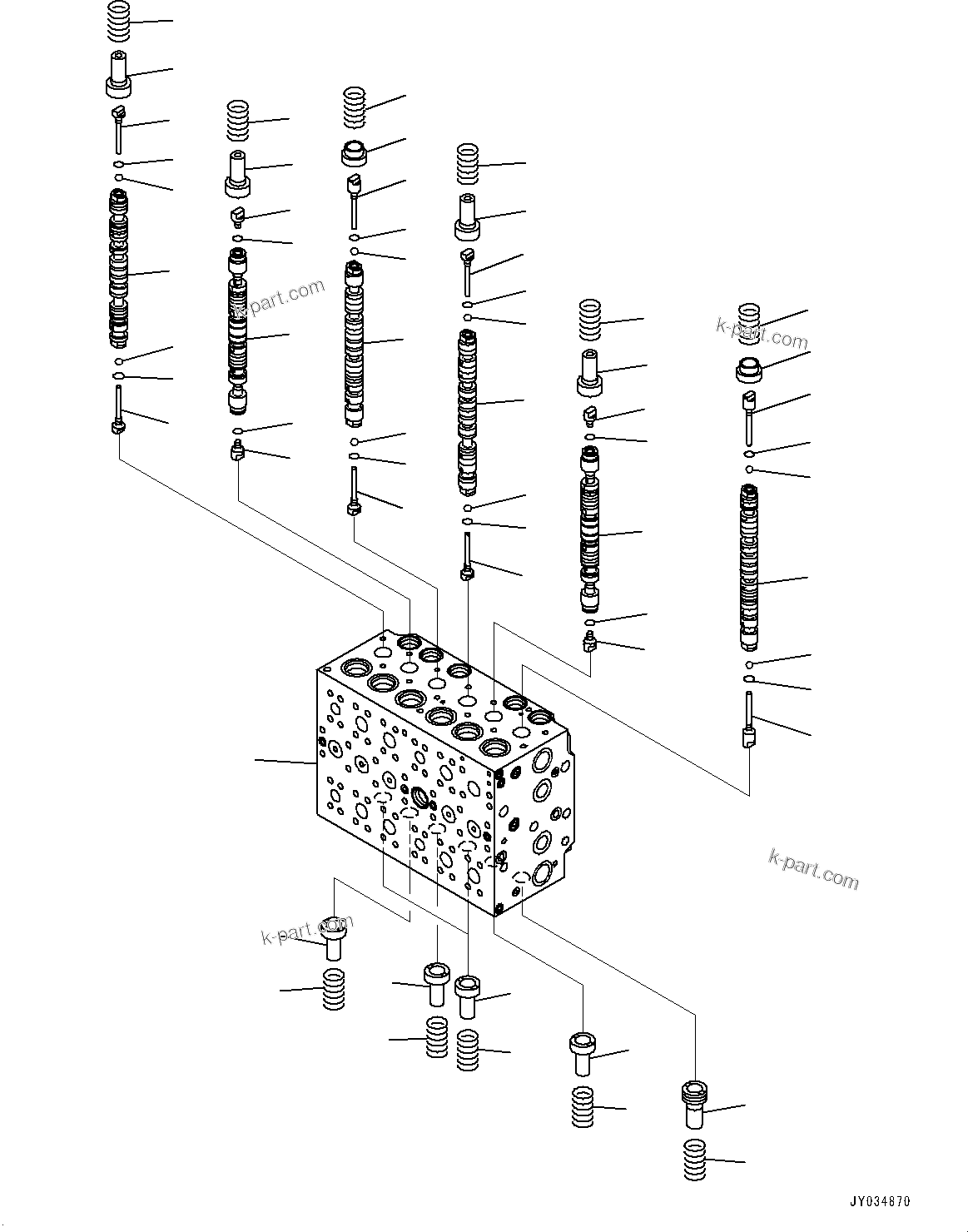 k-part.com

k-part.com

k-part.com

k-part.com

JY034870