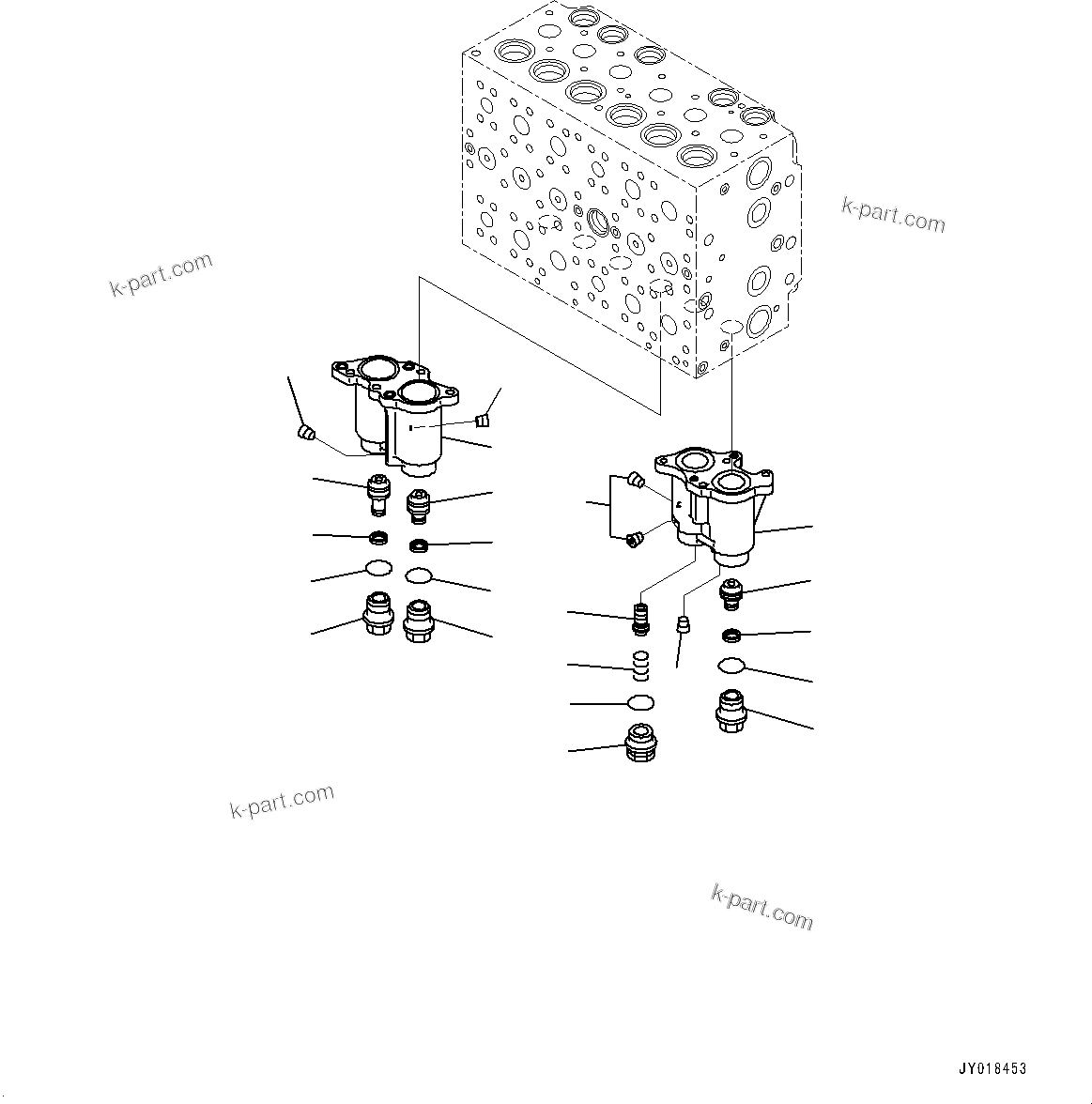 k-part.com

k-part.com

k-part.com

k-part.com

JY018453