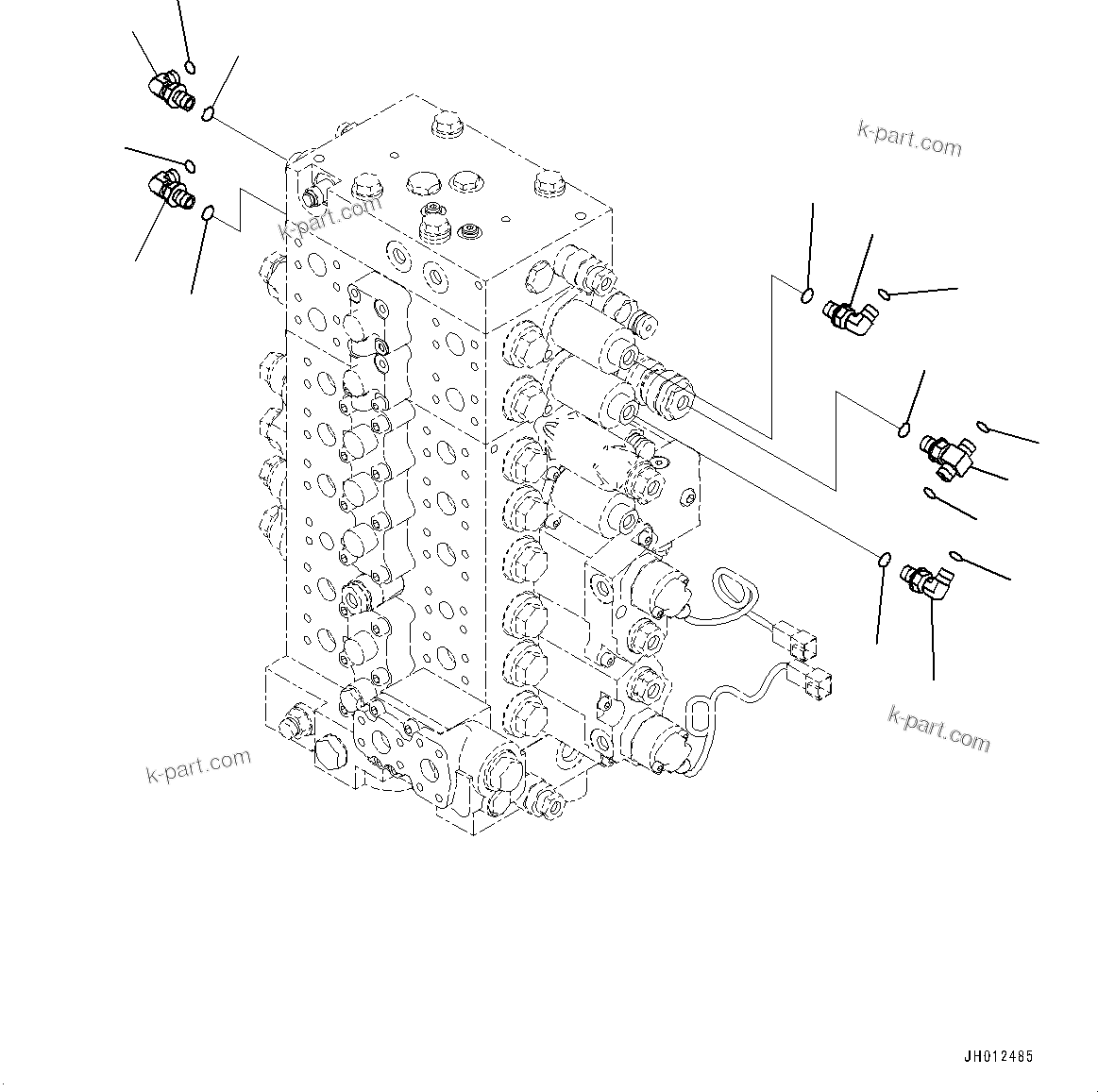 k-part.com

k-part.com

k-part.com

k-part.com

JH012485