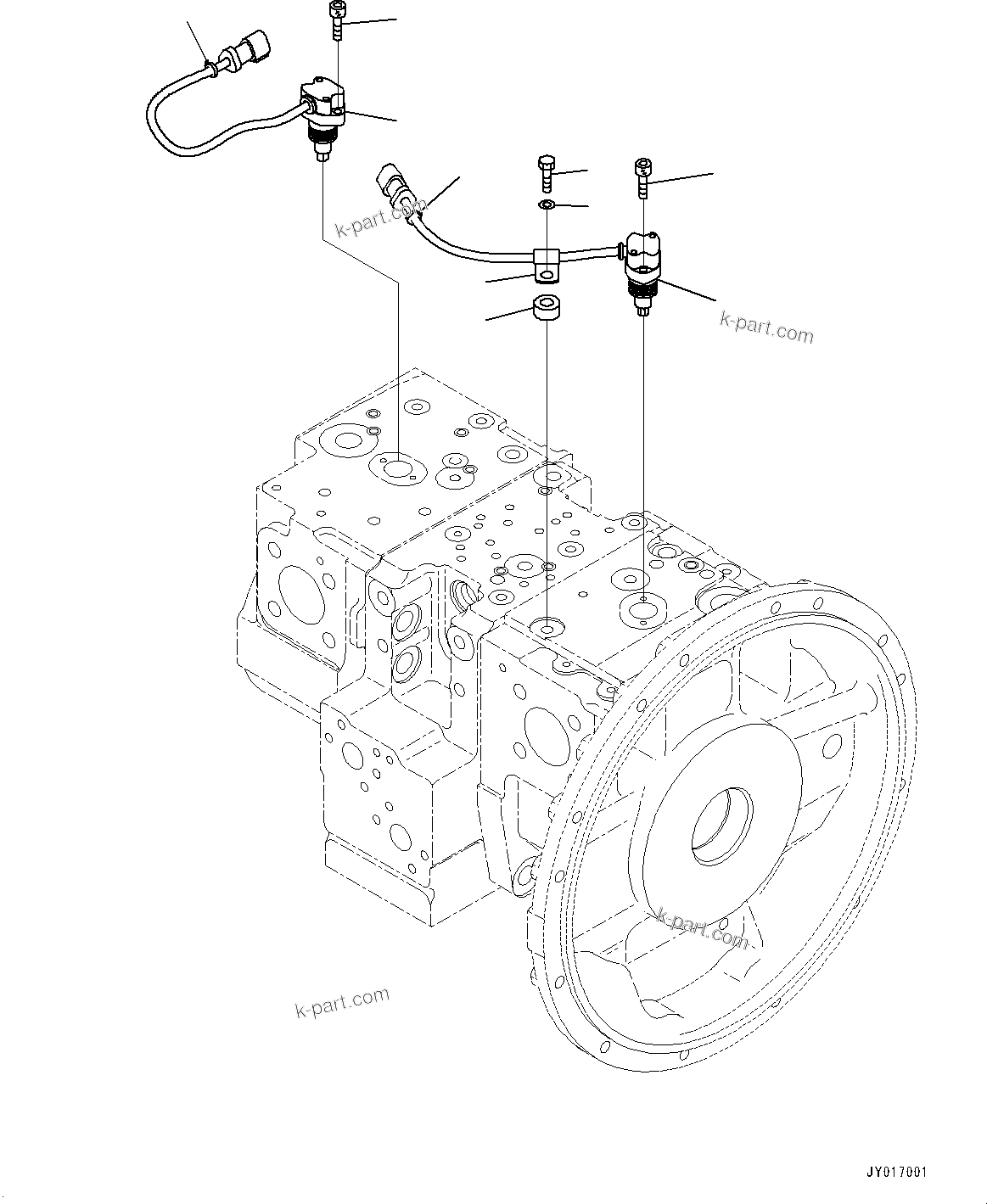 k-part.com

k-part.com

k-part.com

k-part.com

JY017001