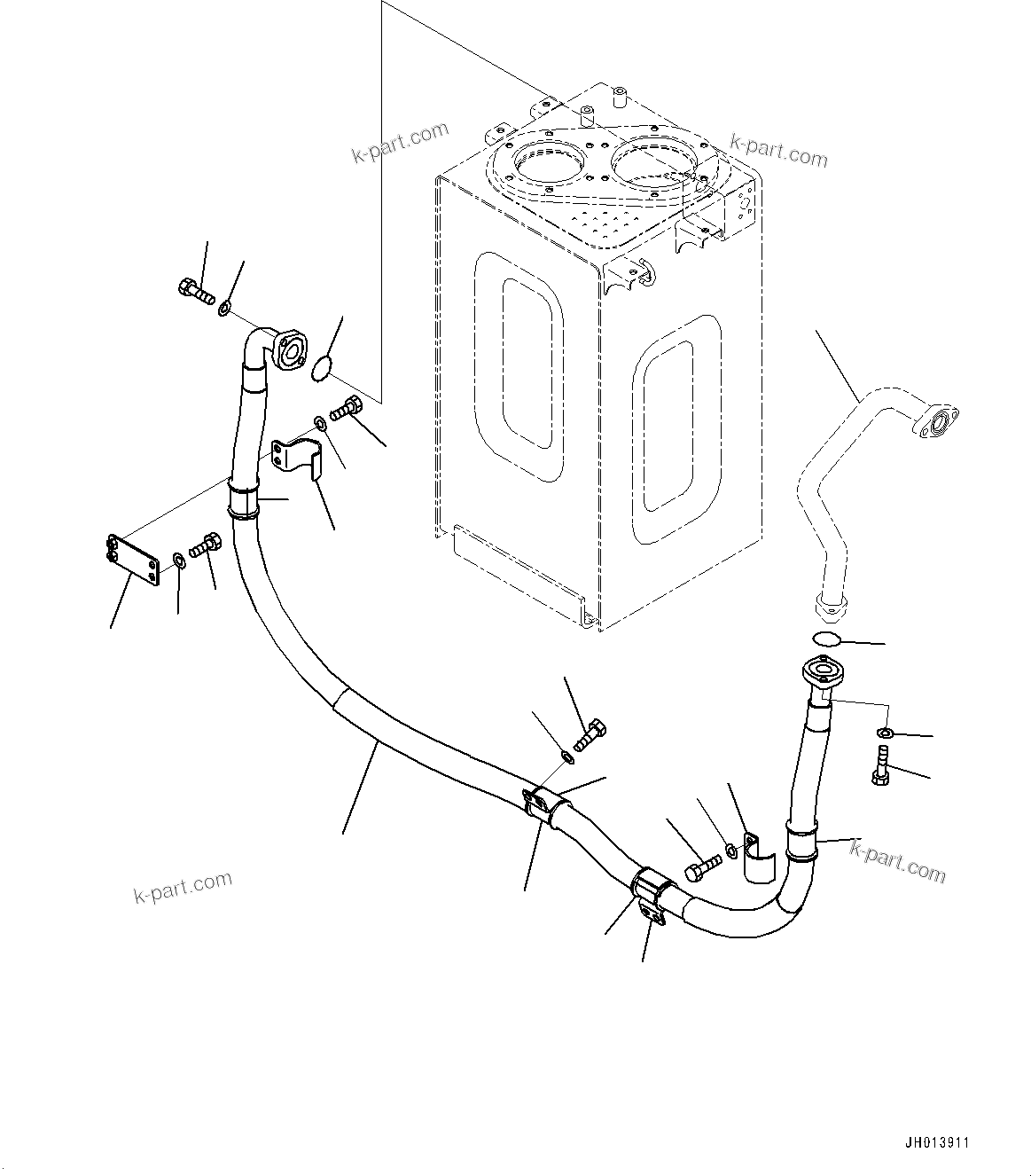 k-part.com

k-part.com

k-part.com

k-part.com

JH013911