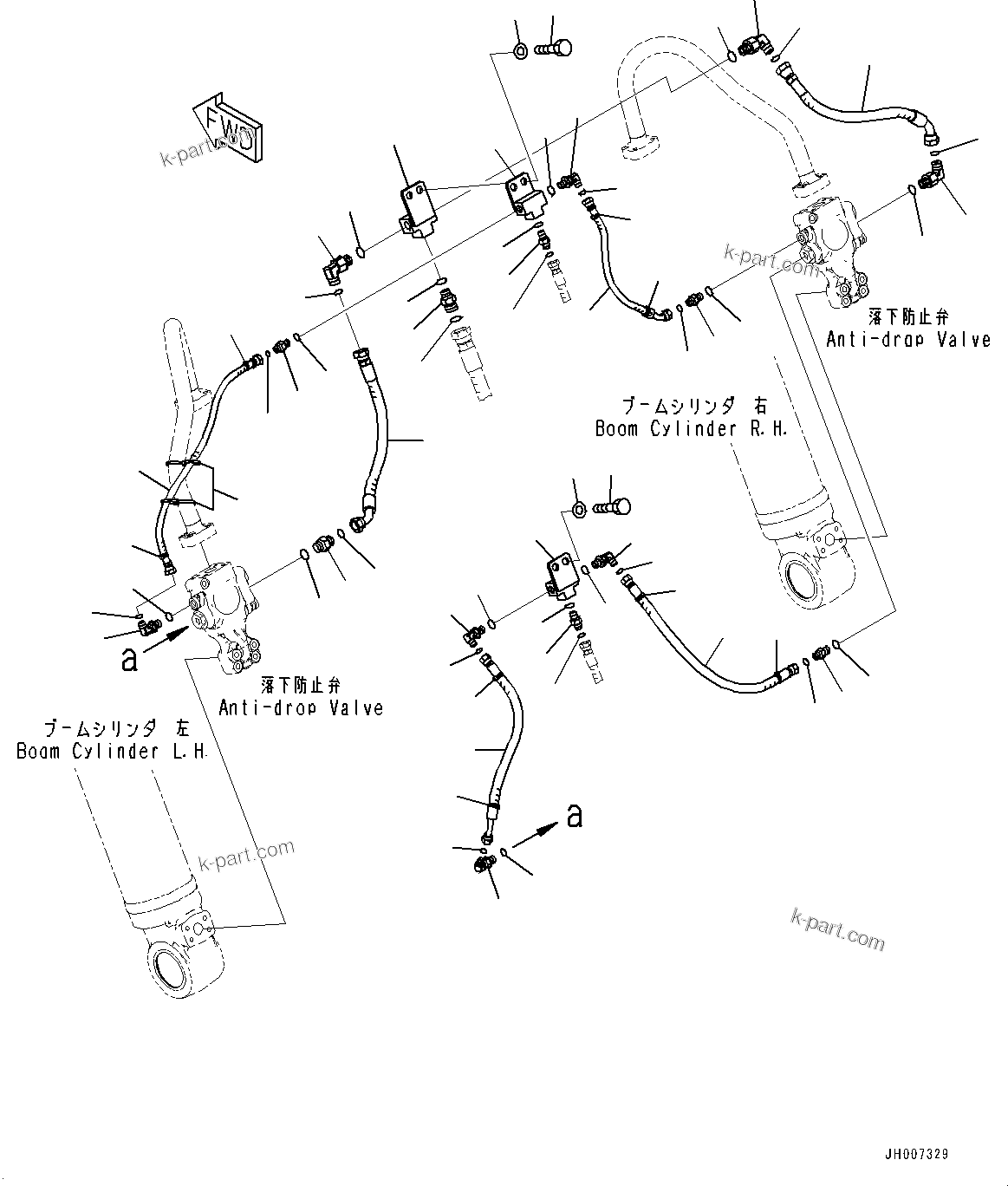 FWD

k-part.com

k-part.com

落下防止弁
Anti-drop Valve

ブームシリンダ 右
Boom Cylinder R.H.

a

落下防止弁
Anti-drop Valve

ブームシリンダ 左
Boom Cylinder L.H.

a

k-part.com

k-part.com

JH007329