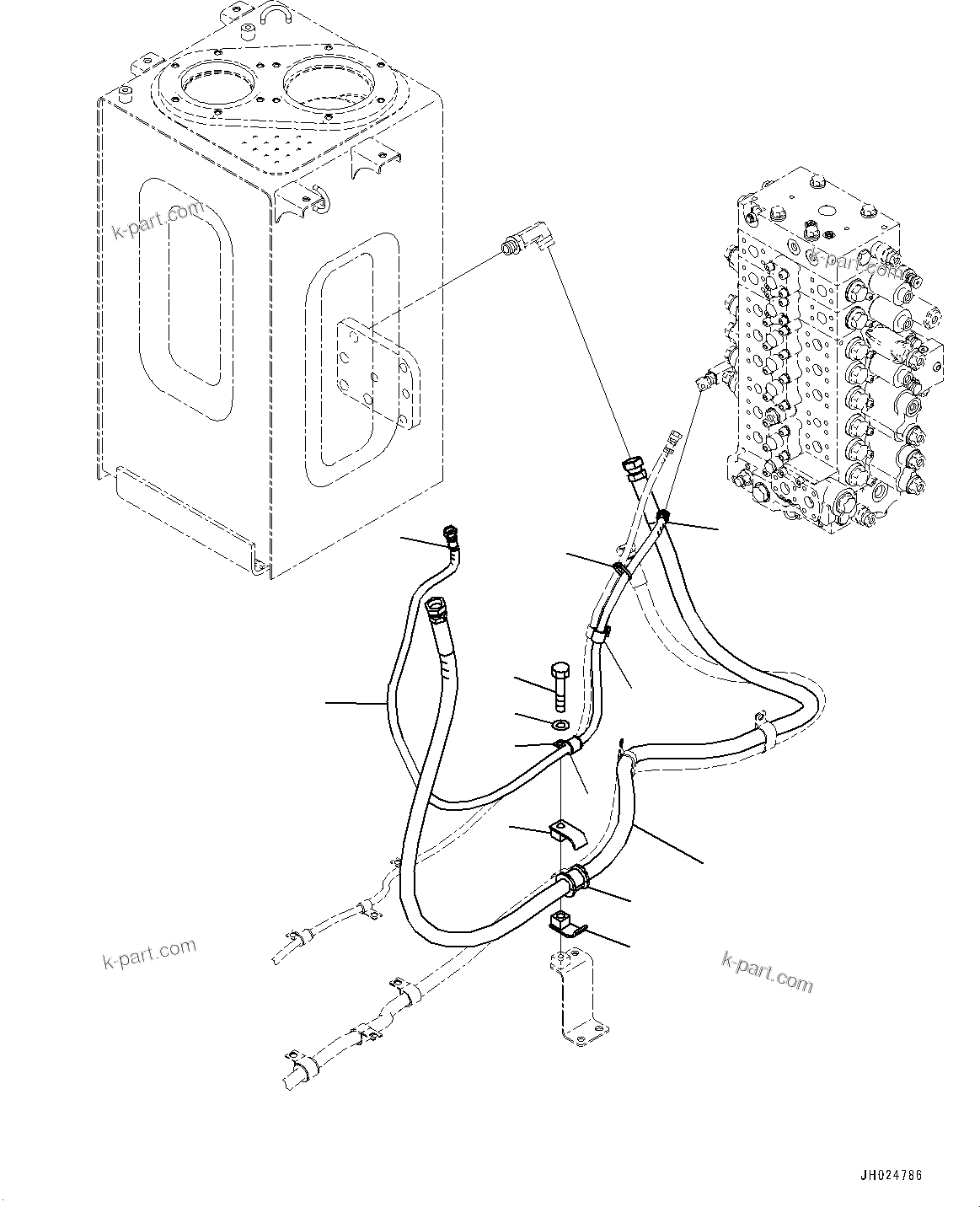 k-part.com

k-part.com

k-part.com

k-part.com

JH024786