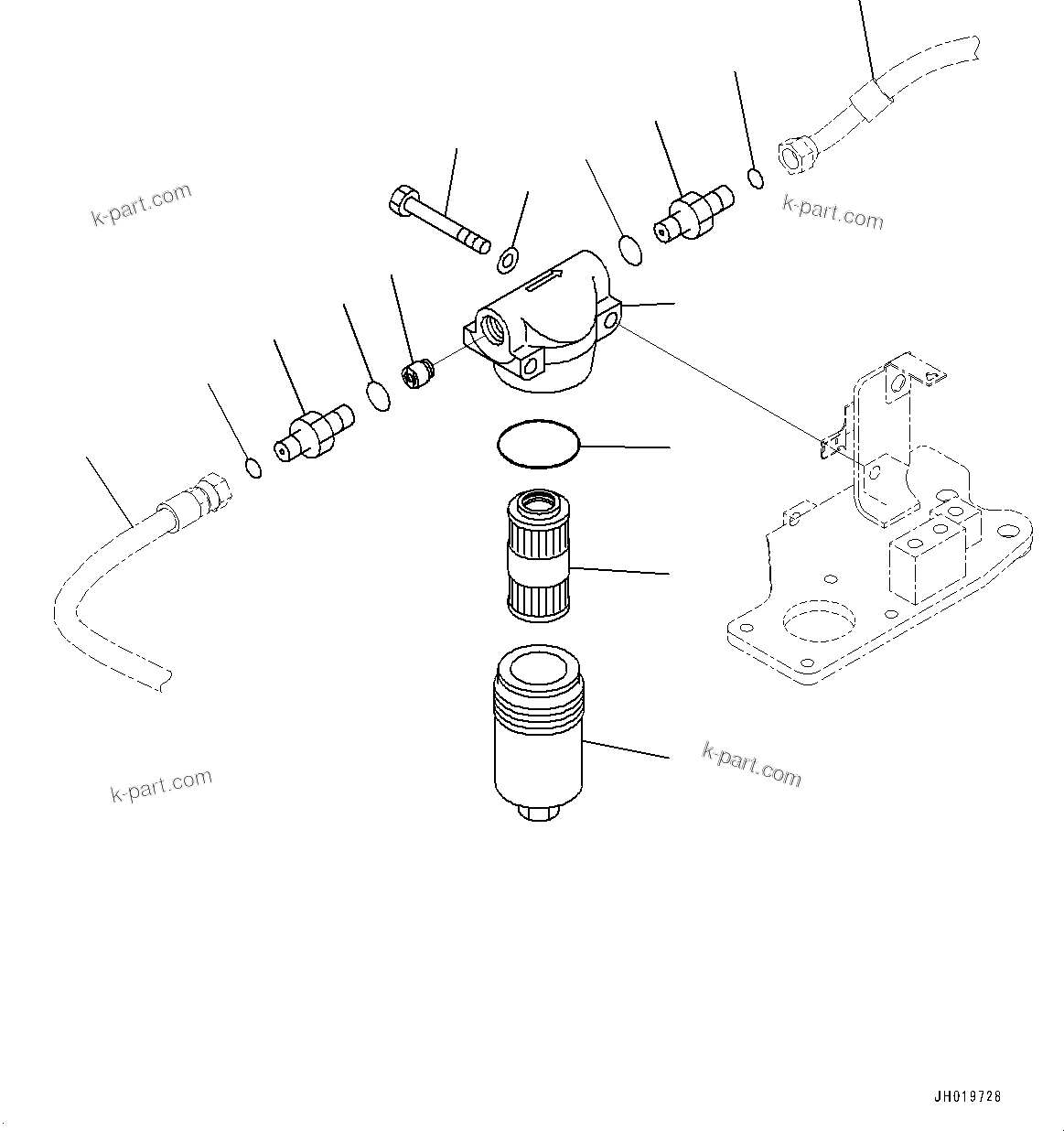 k-part.com

k-part.com

k-part.com

k-part.com

JH019728