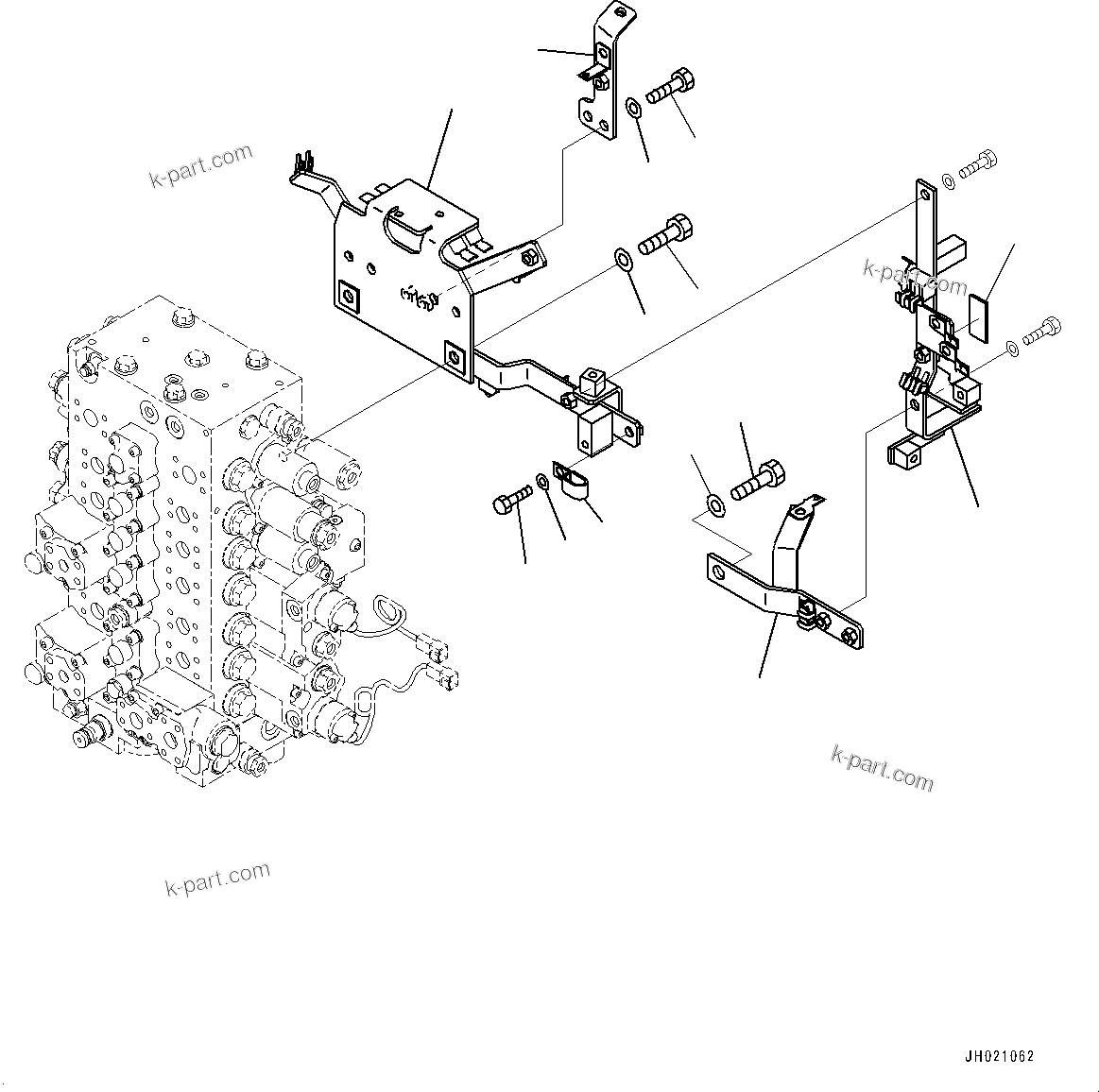 k-part.com

k-part.com

k-part.com

k-part.com

JH021062