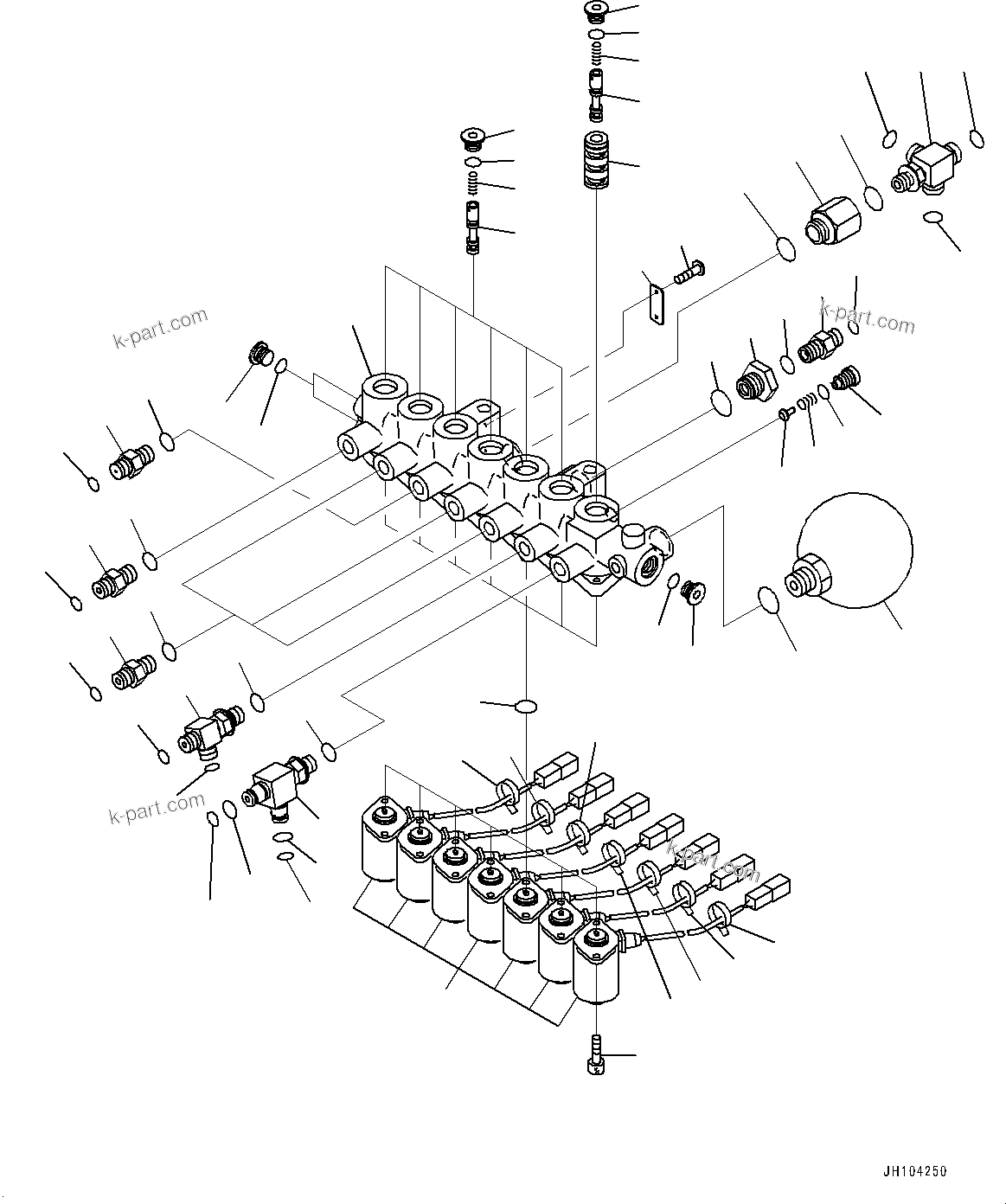 k-part.com

k-part.com

k-part.com

k-part.com

JH104250