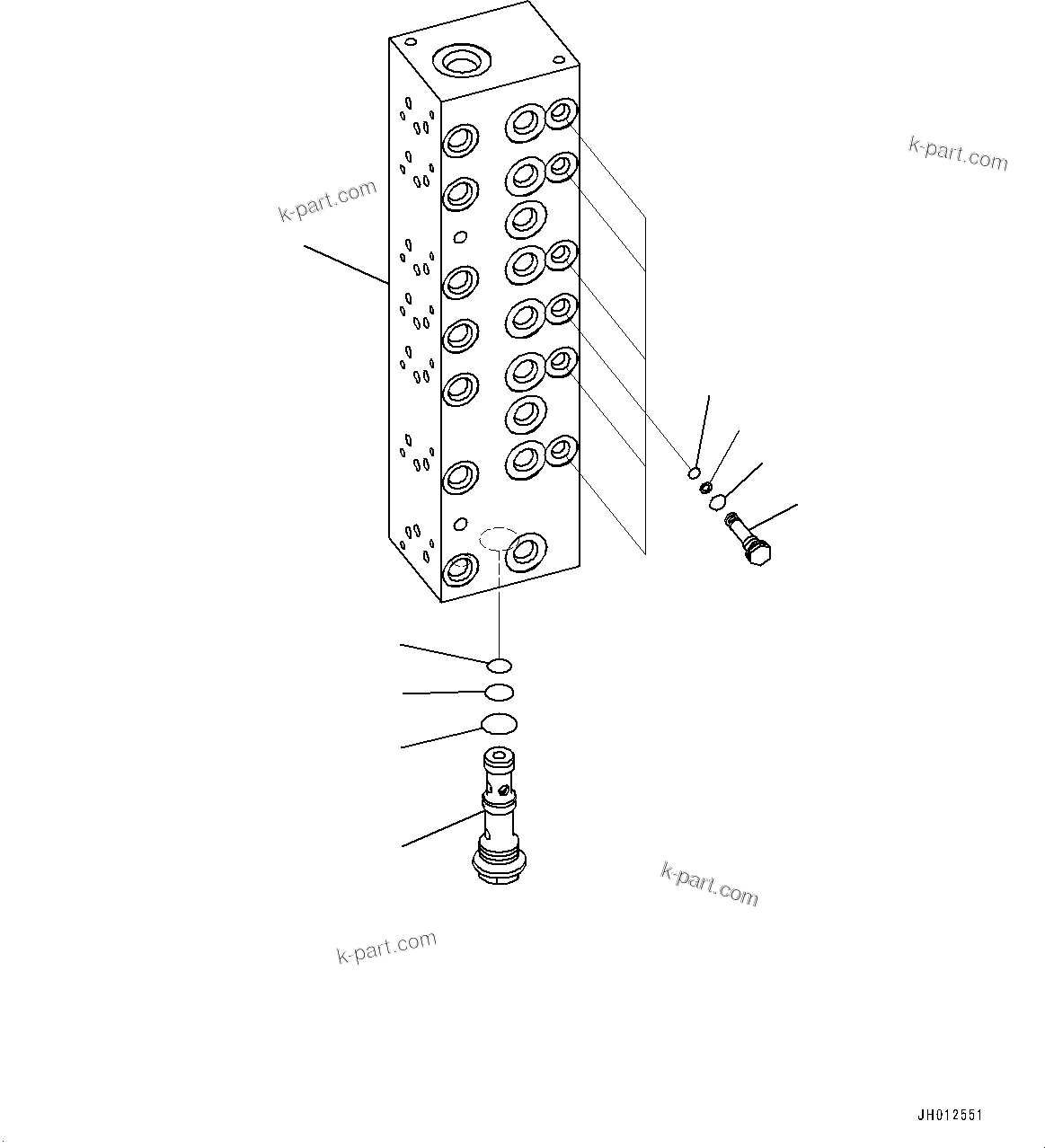 k-part.com

k-part.com

k-part.com

k-part.com

JH012551