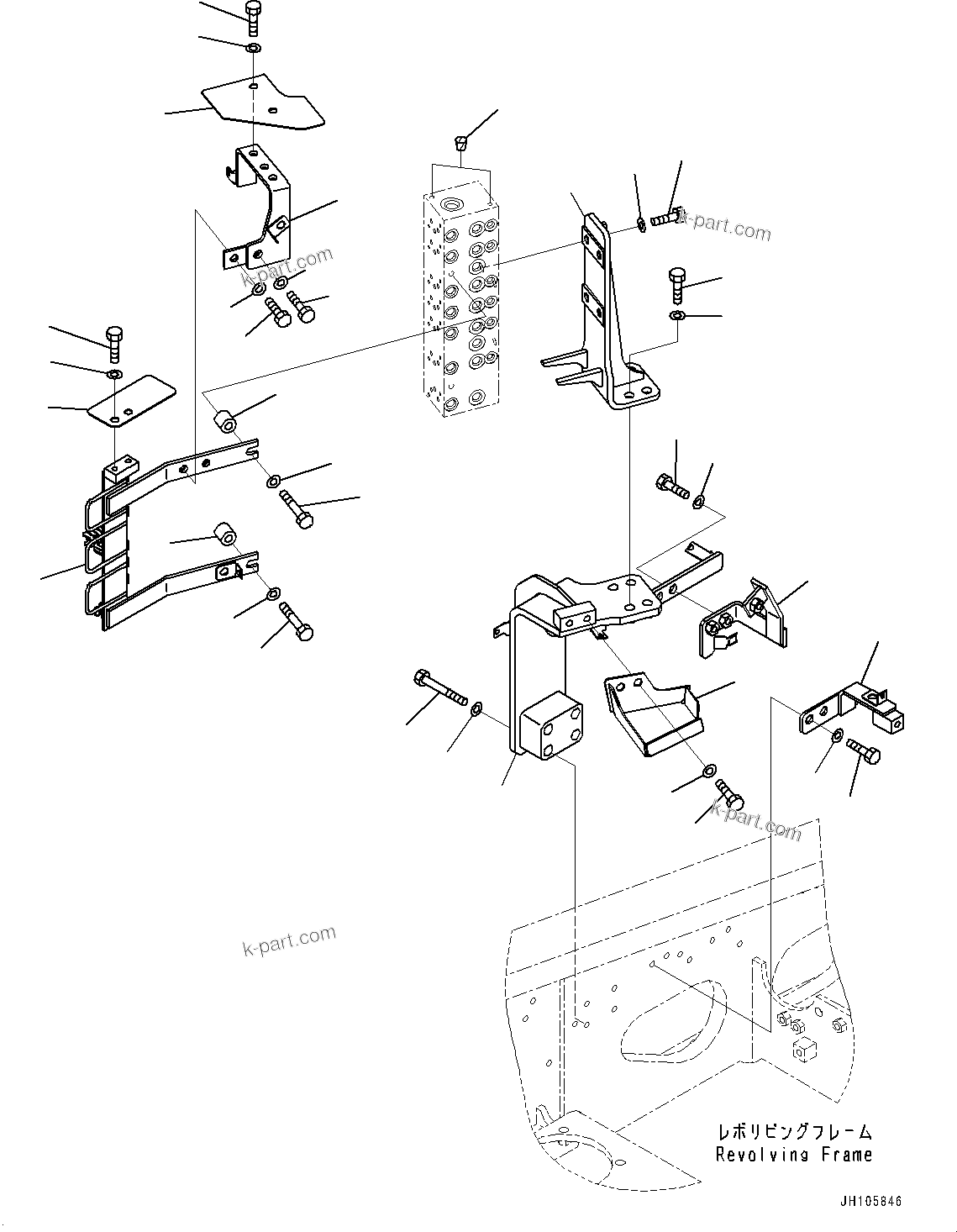 k-part.com
k-part.com
k-part.com
k-part.com

レボリビングフレーム
Revolving Frame

JH105846