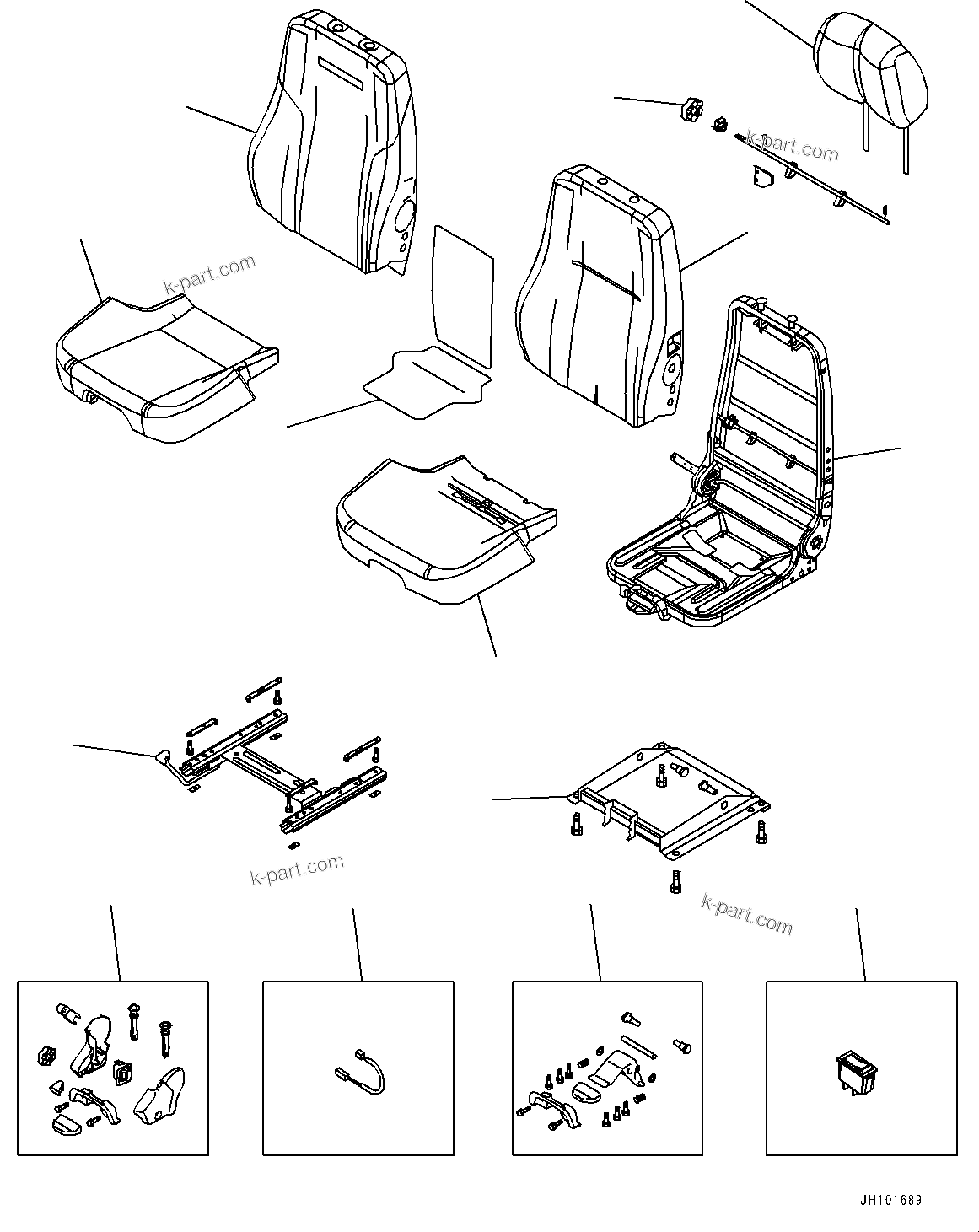 k-part.com

k-part.com

k-part.com

k-part.com

JH101689