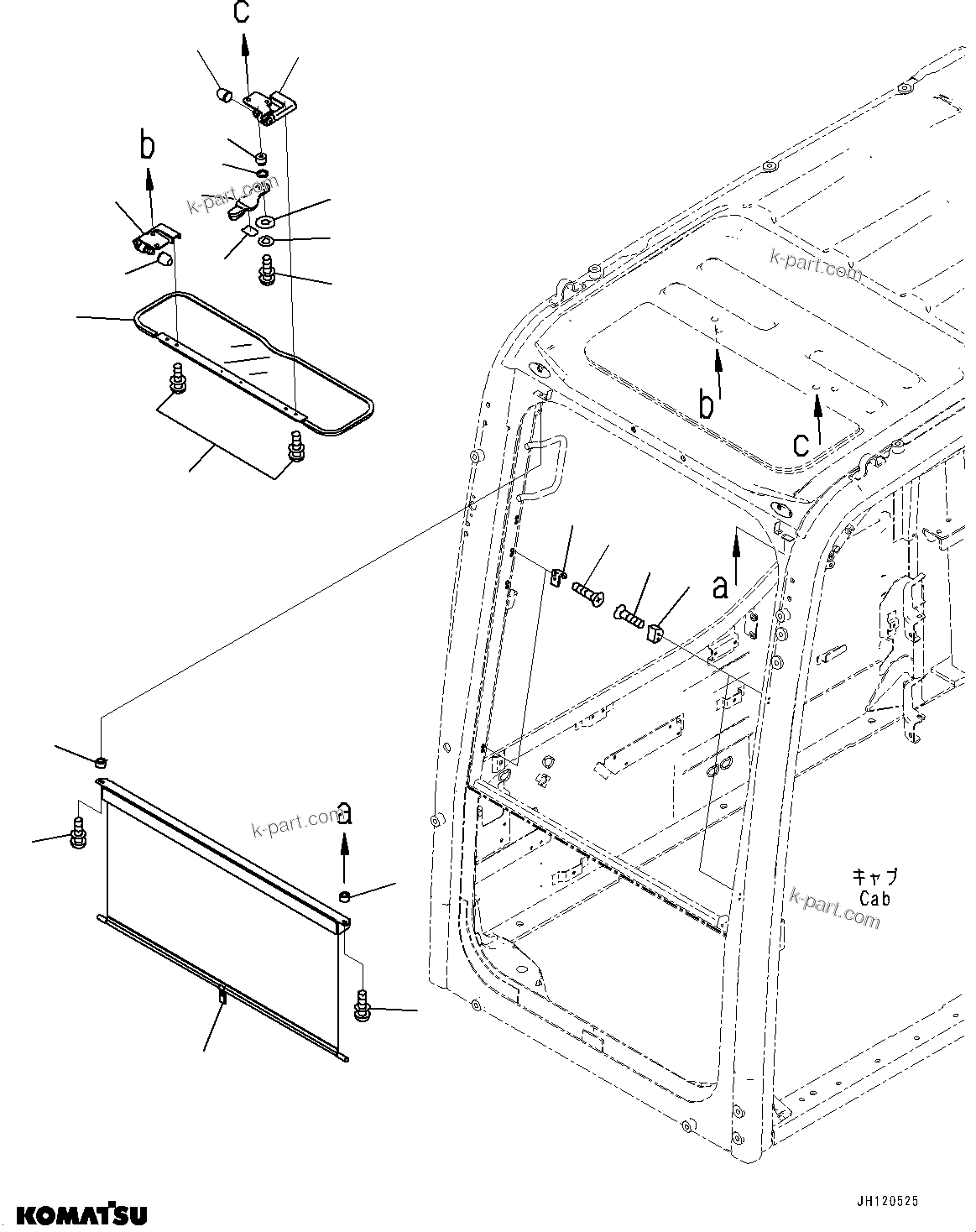 c

b

k-part.com

k-part.com

b

c

a

k-part.com

a

キャブ
Cab

k-part.com

KOMATSU

JH120525