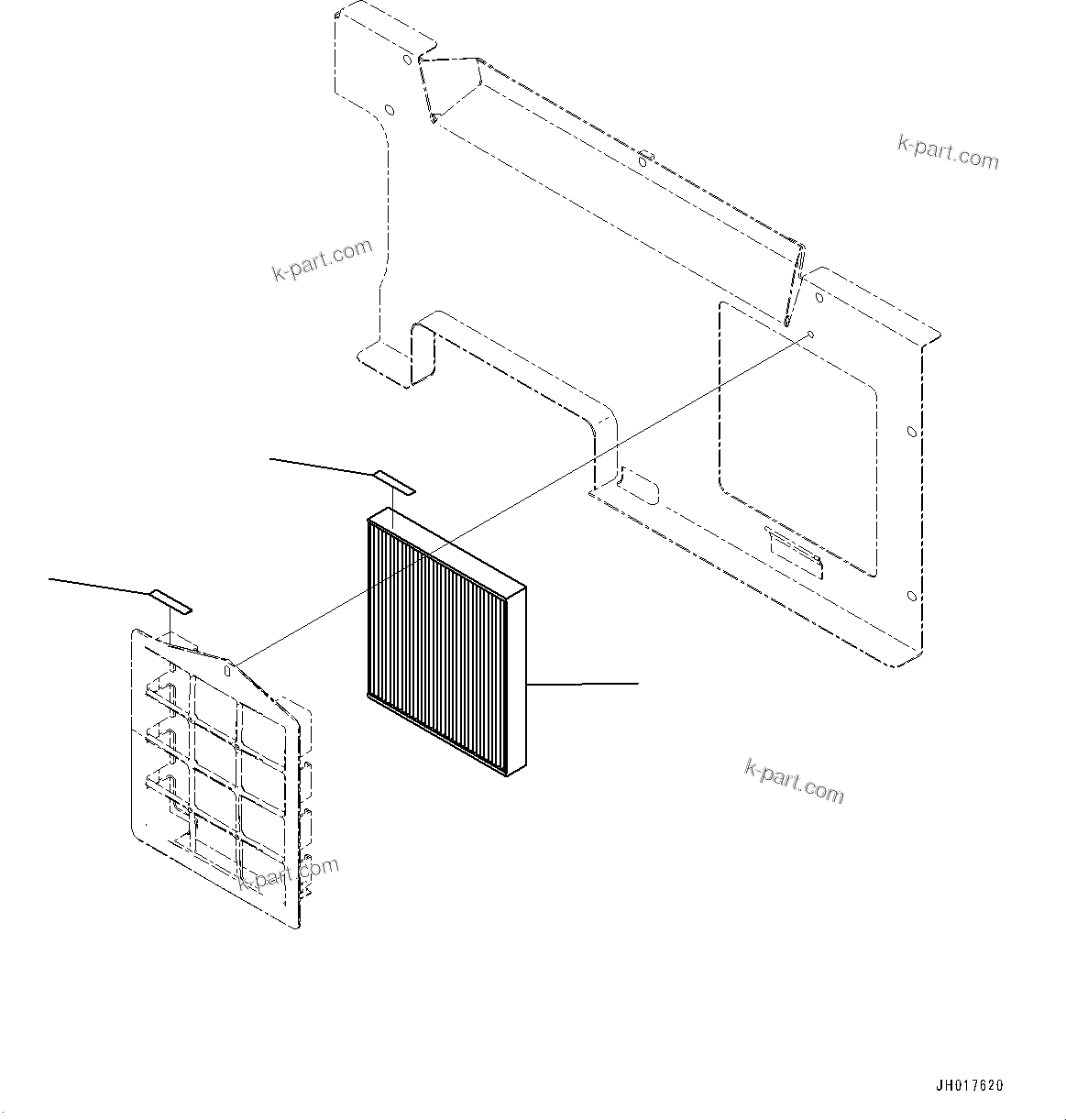 k-part.com

k-part.com

k-part.com

k-part.com

JH017620