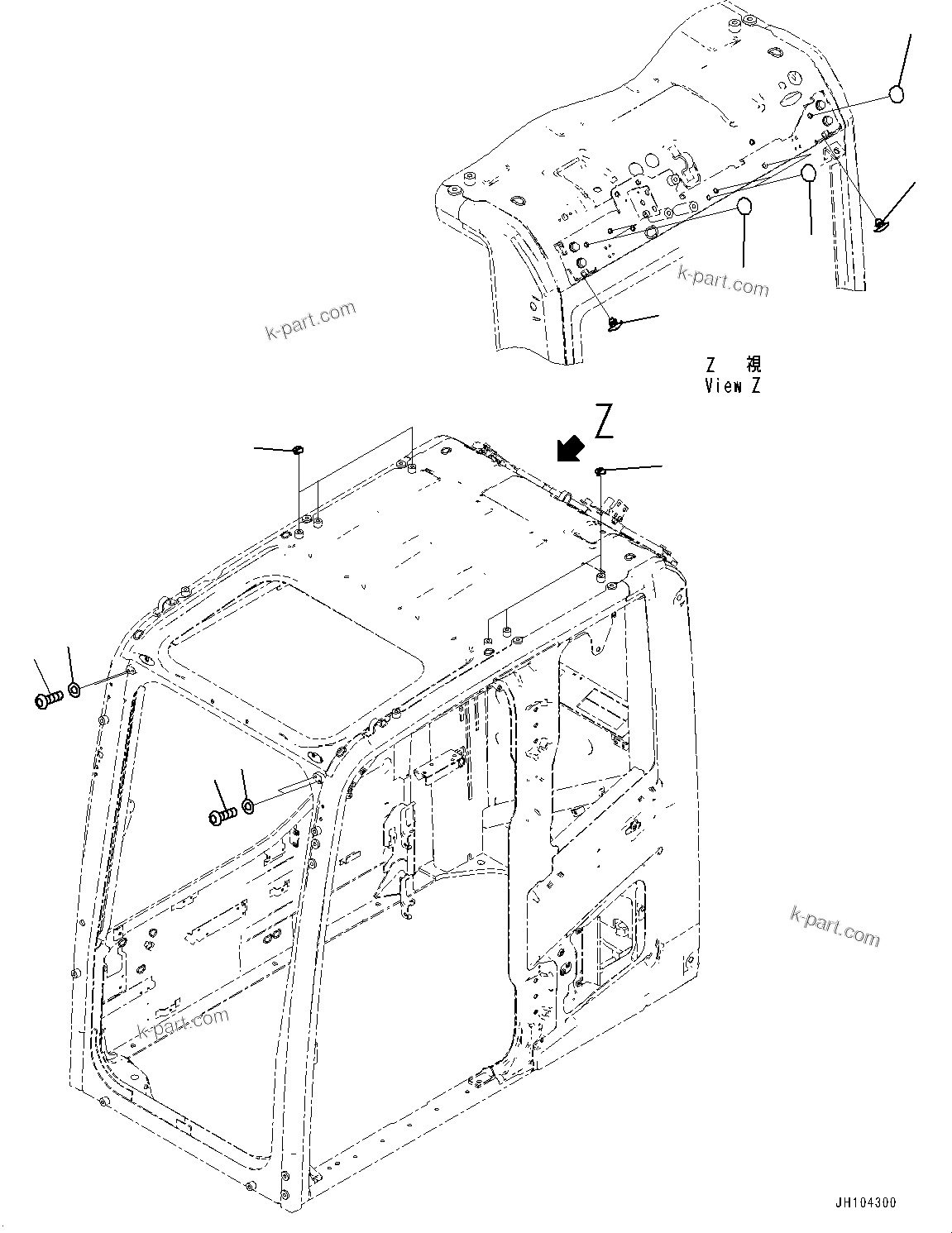 k-part.com

k-part.com

Z 視
View Z

Z

k-part.com

k-part.com

JH104300