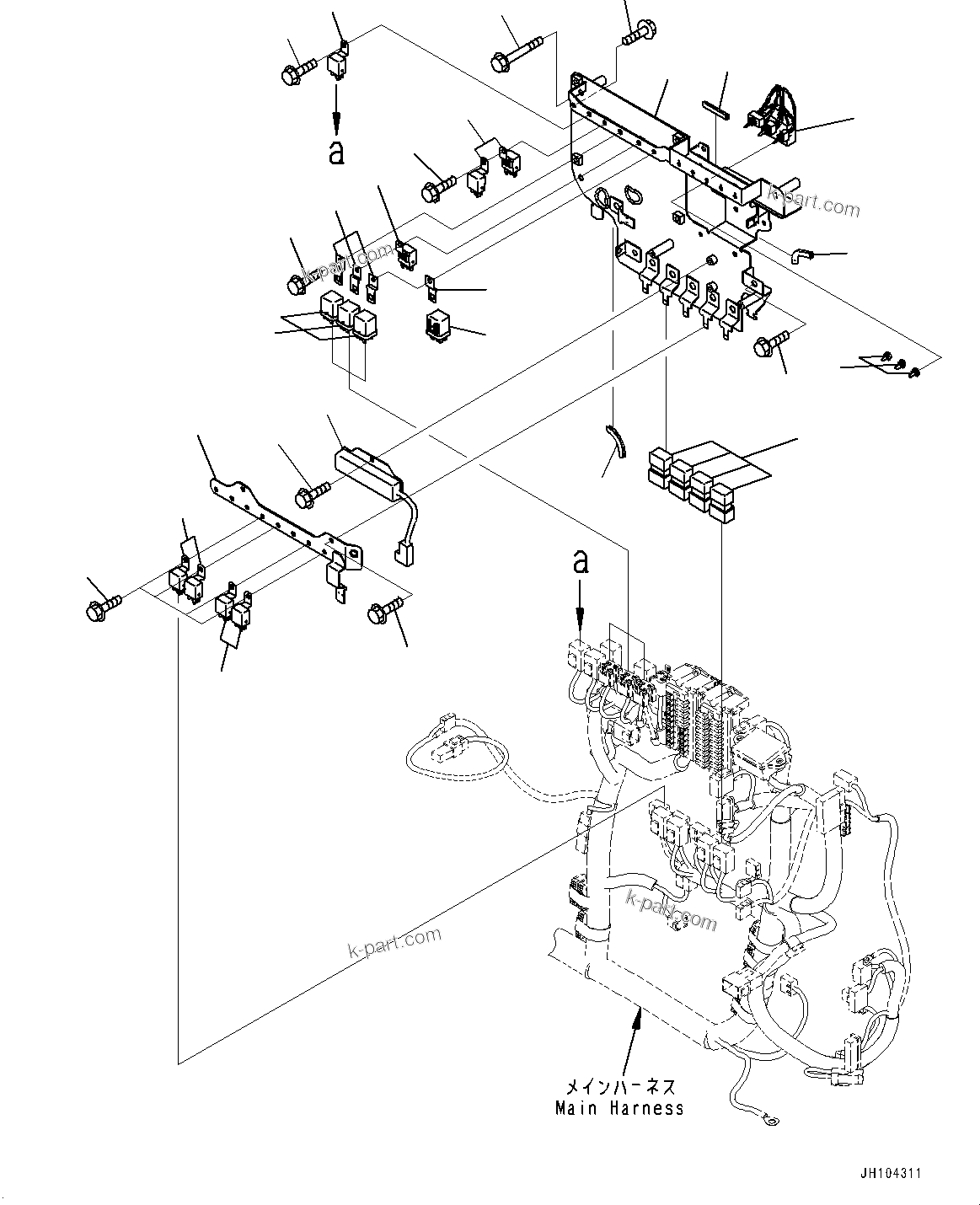 a

k-part.com

k-part.com

a

k-part.com

k-part.com

メインハーネス
Main Harness

JH104311