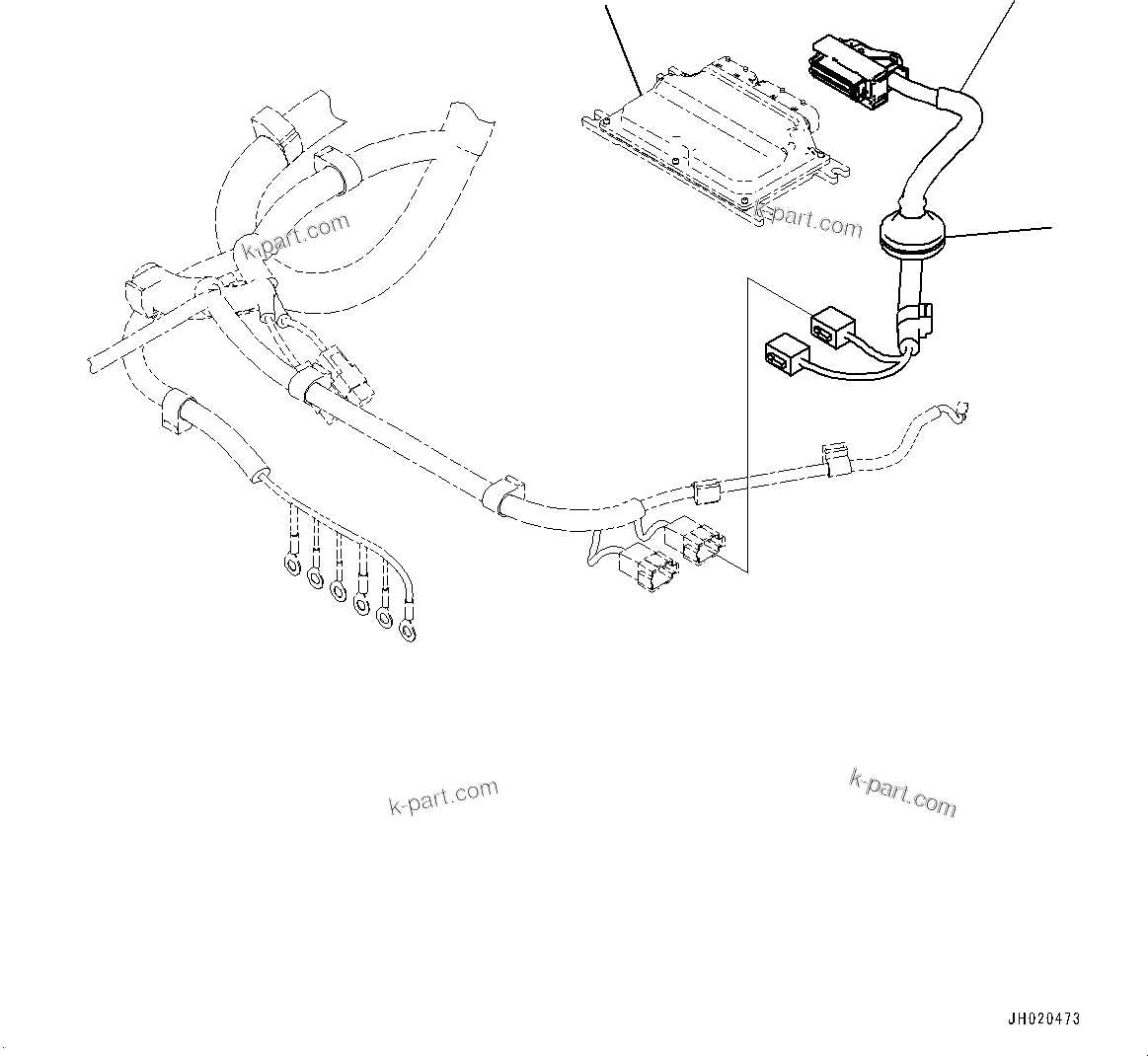 k-part.com
k-part.com
k-part.com
k-part.com
JH020473