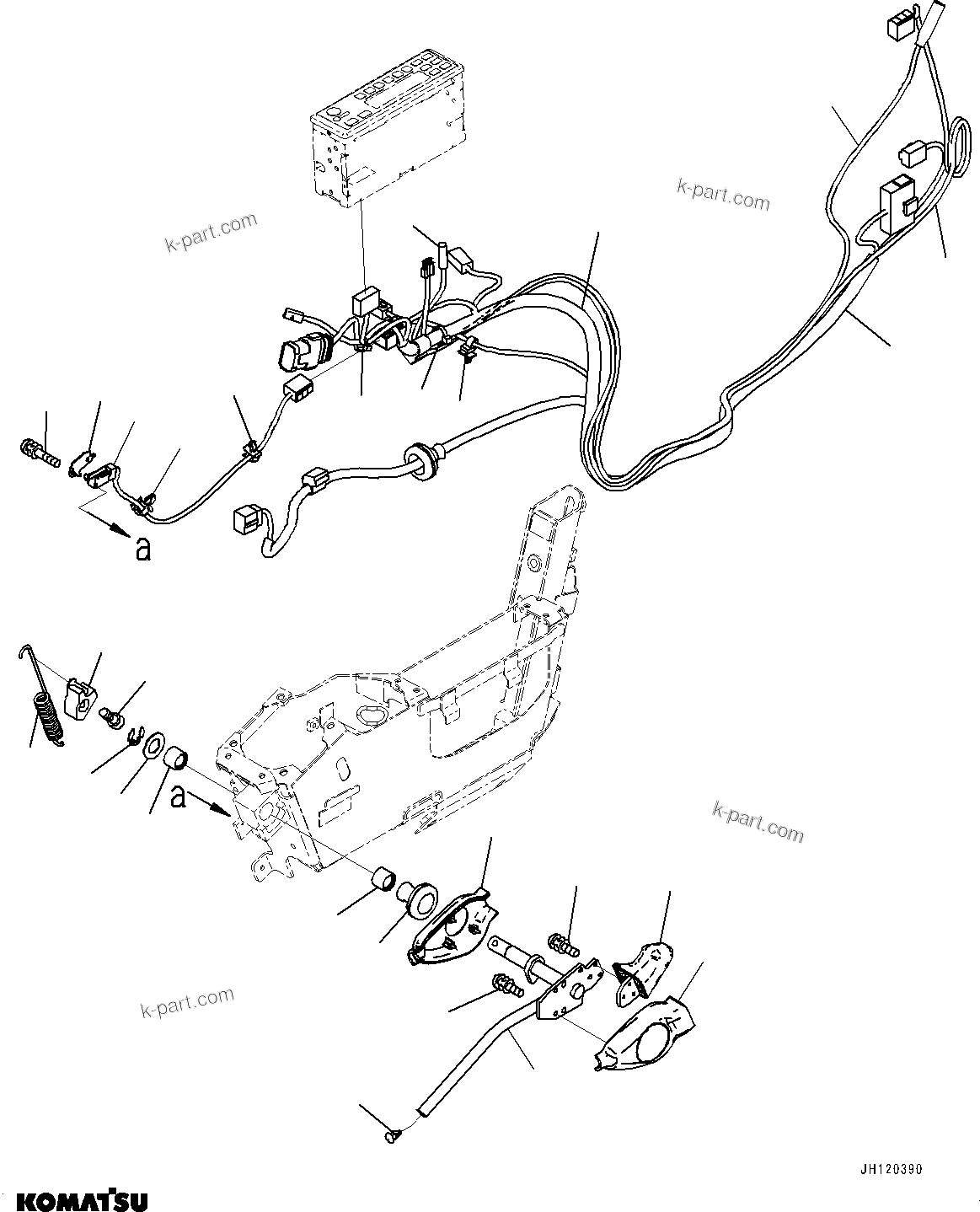 k-part.com

k-part.com

a

a

k-part.com

k-part.com

JH120390

KOMATSU