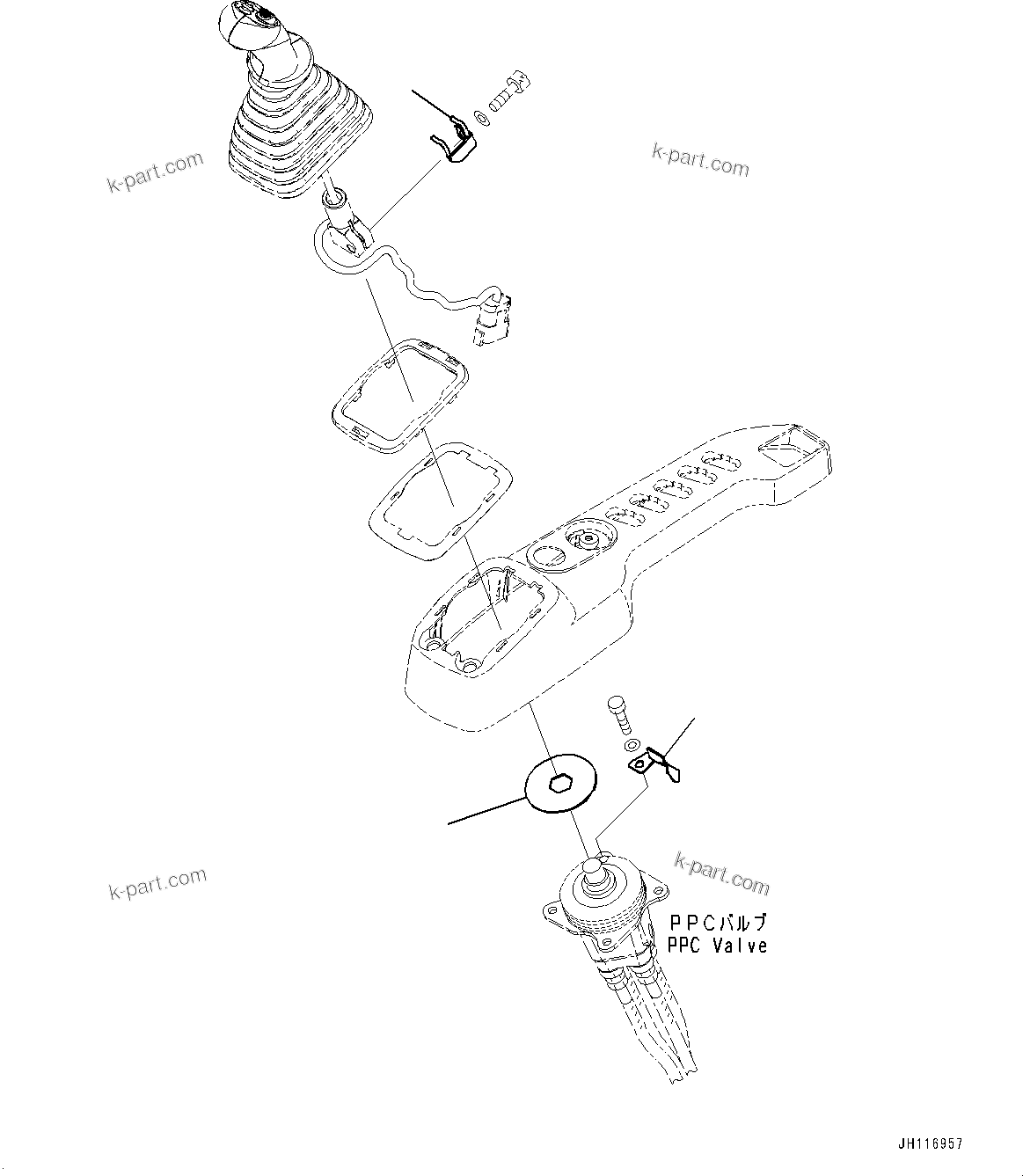 k-part.com

k-part.com

k-part.com

k-part.com

PPCバルブ
PPC Valve

JH116957