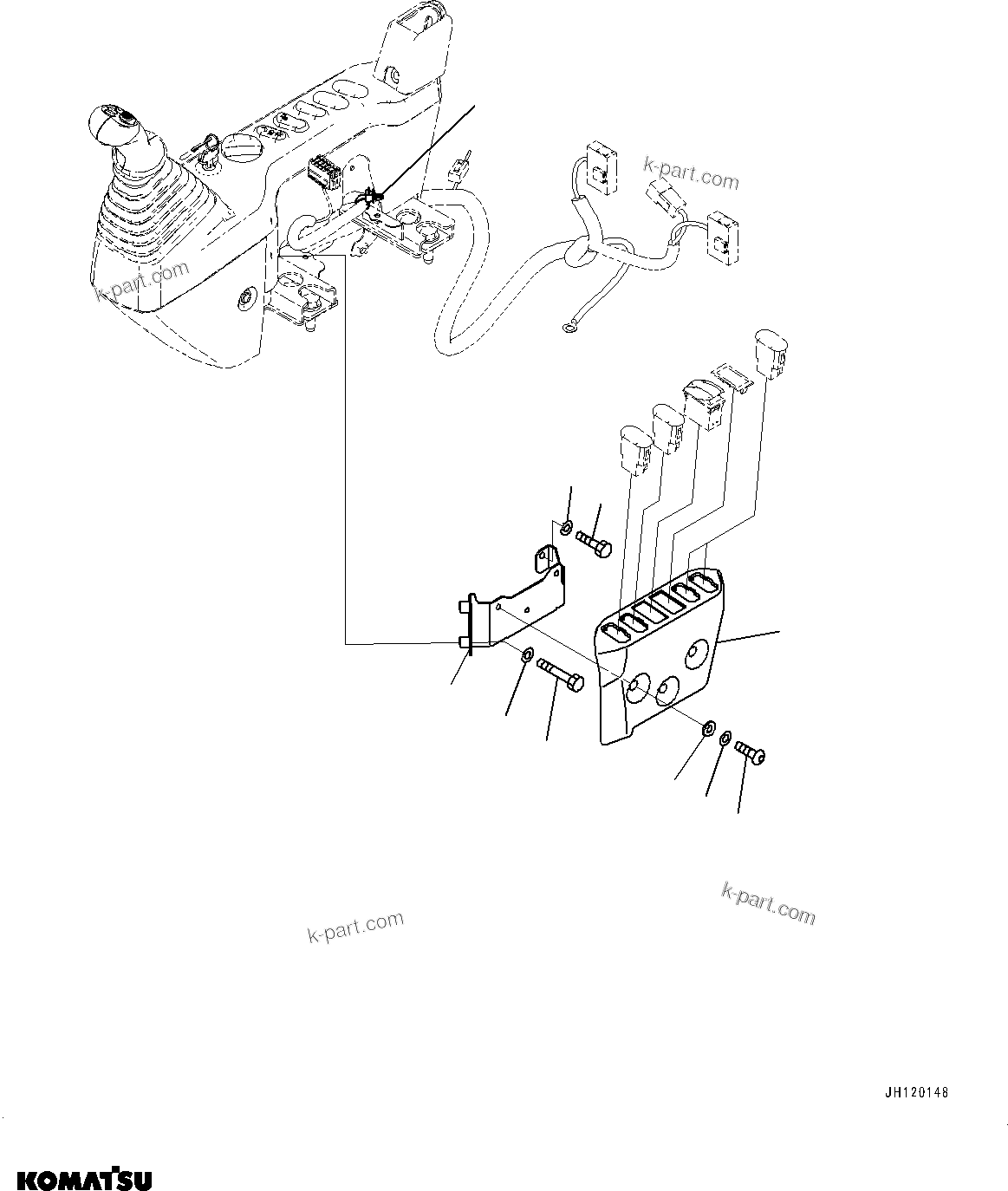 k-part.com

k-part.com

k-part.com

k-part.com

JH120148

KOMATSU