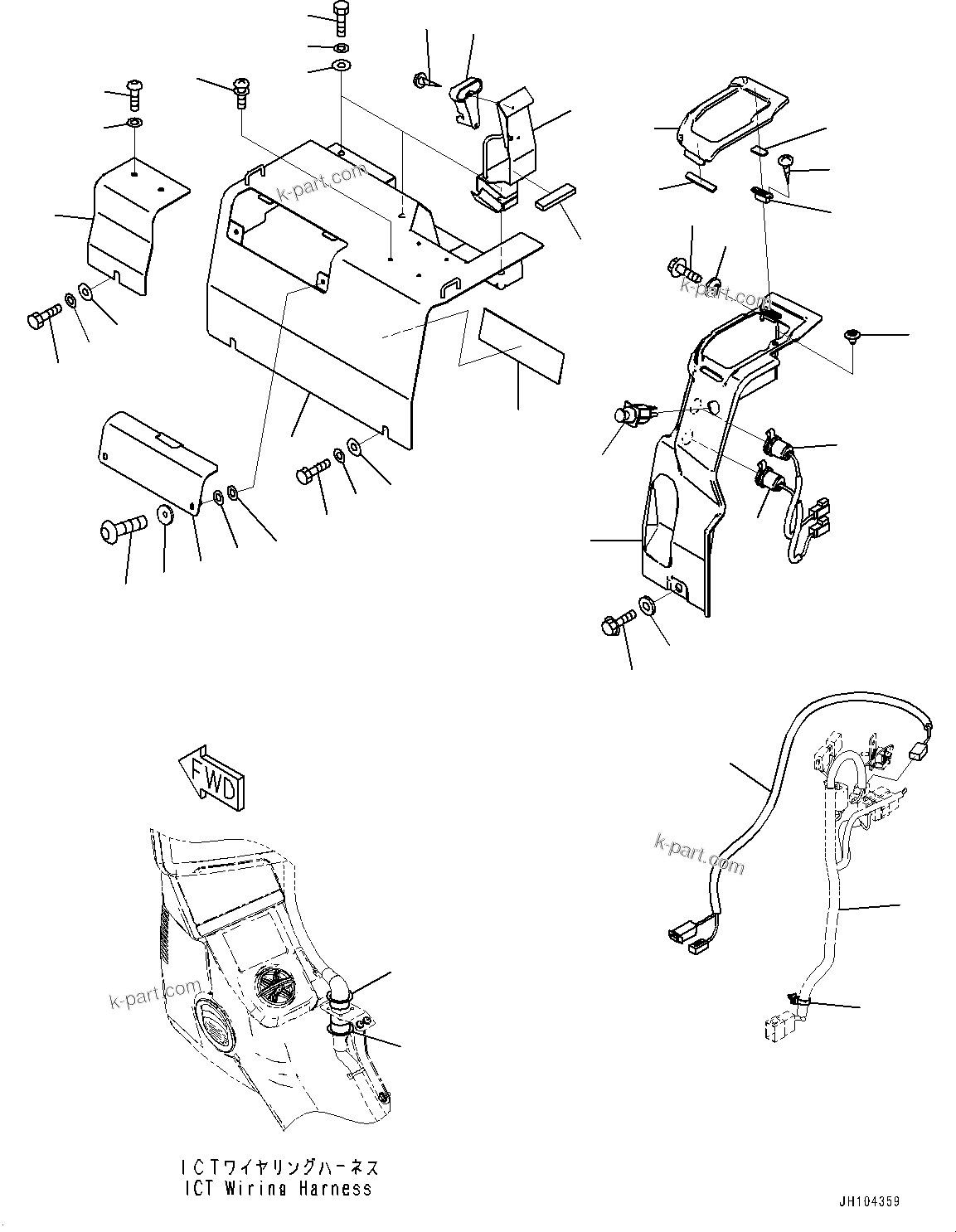 k-part.com

k-part.com

FWD

k-part.com

k-part.com

ICTワイヤリングハーネス
ICT Wiring Harness

JH104359