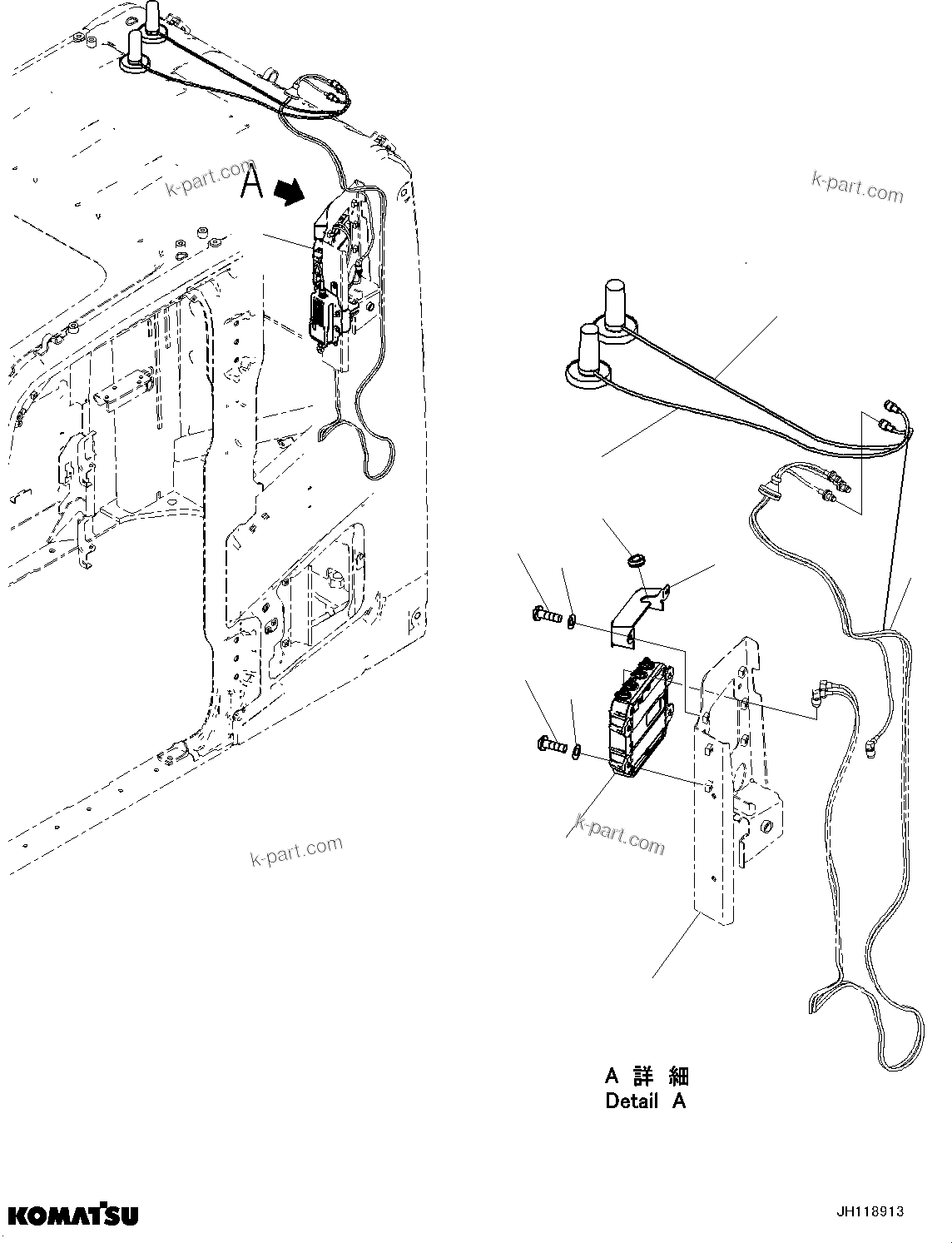 k-part.com

A

k-part.com

k-part.com

k-part.com

A 詳 細
Detail A

KOMATSU

JH118913