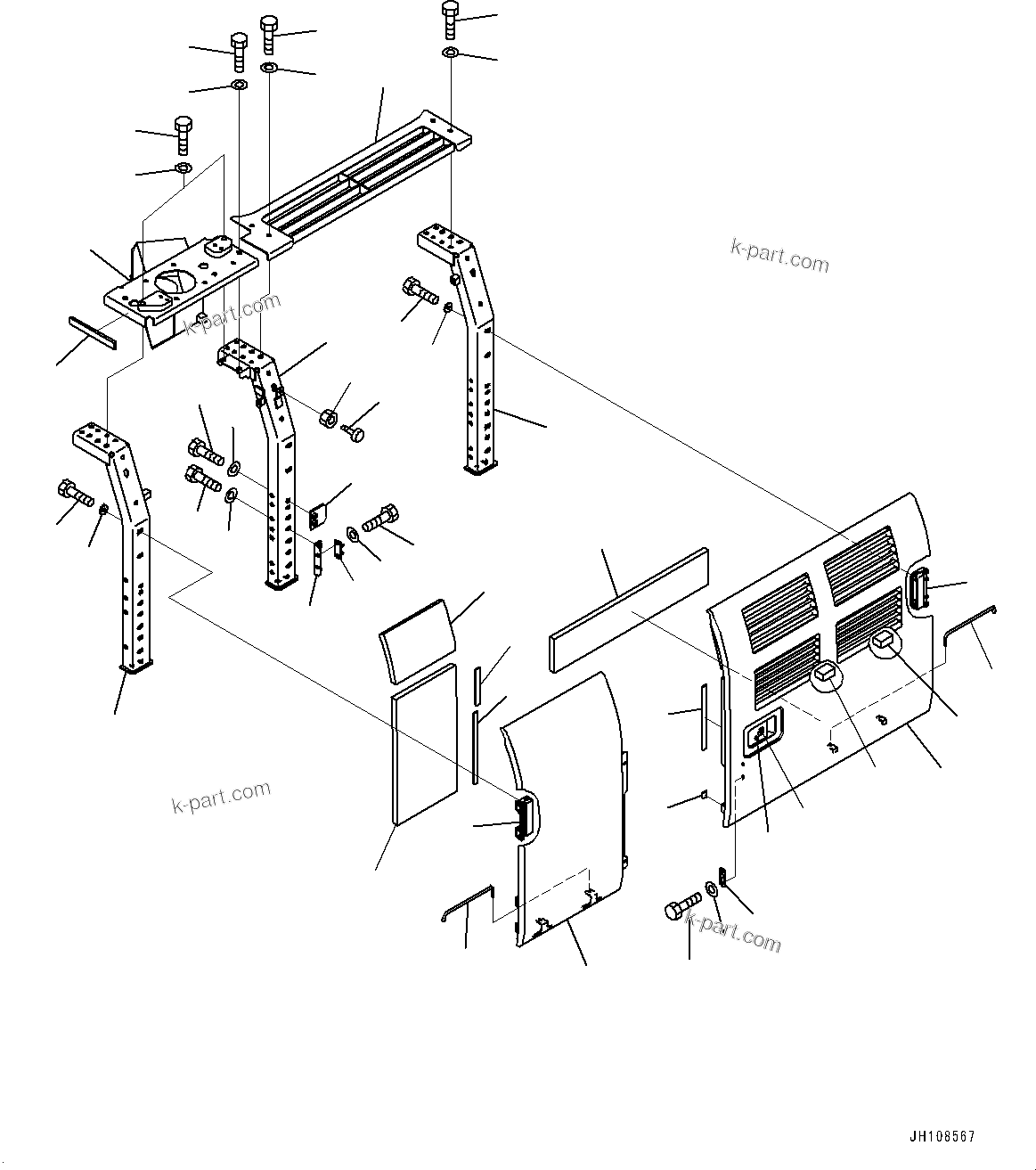 k-part.com

k-part.com

k-part.com

k-part.com

JH108567