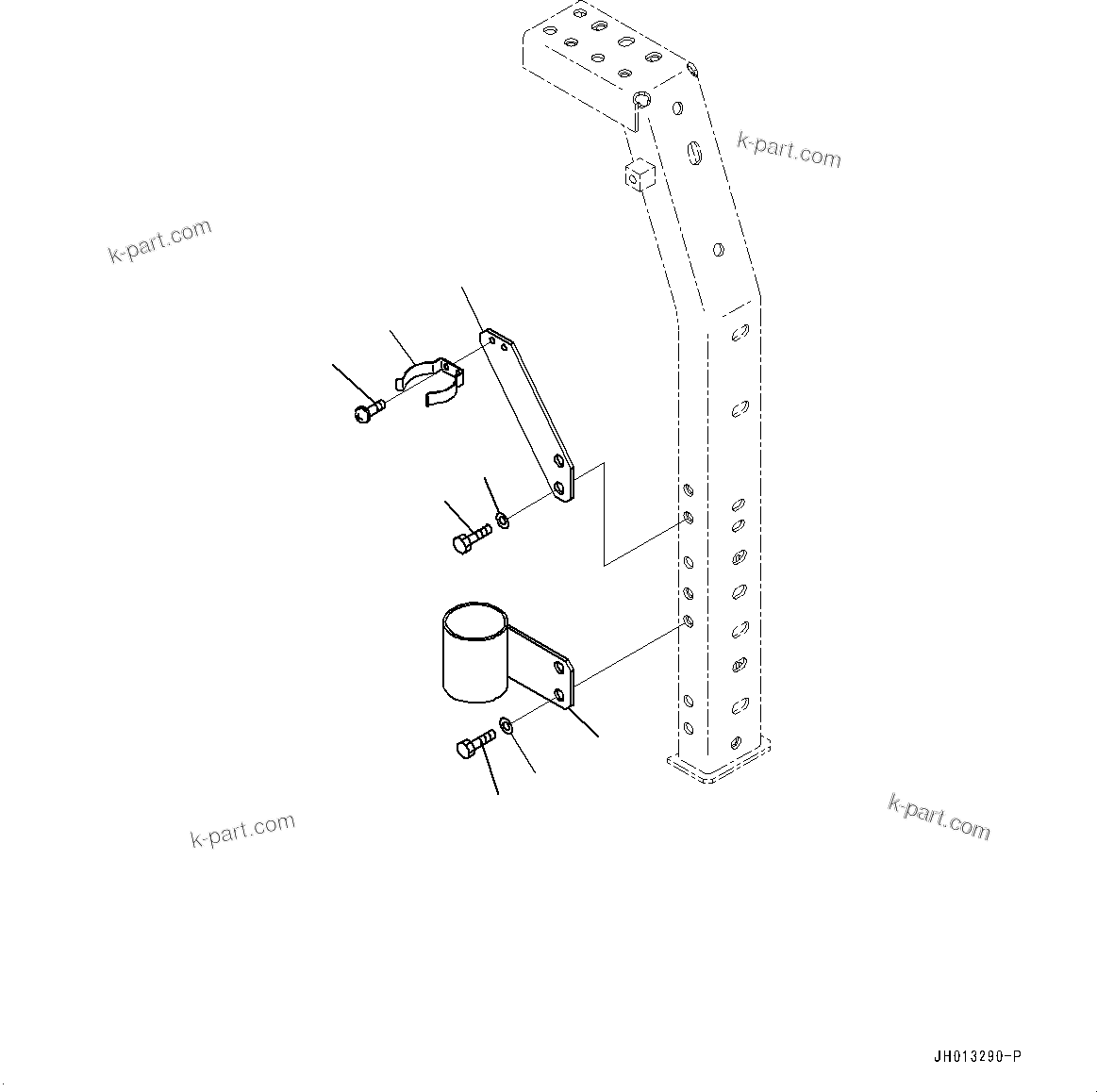 k-part.com

k-part.com

k-part.com

k-part.com

JH013290-P