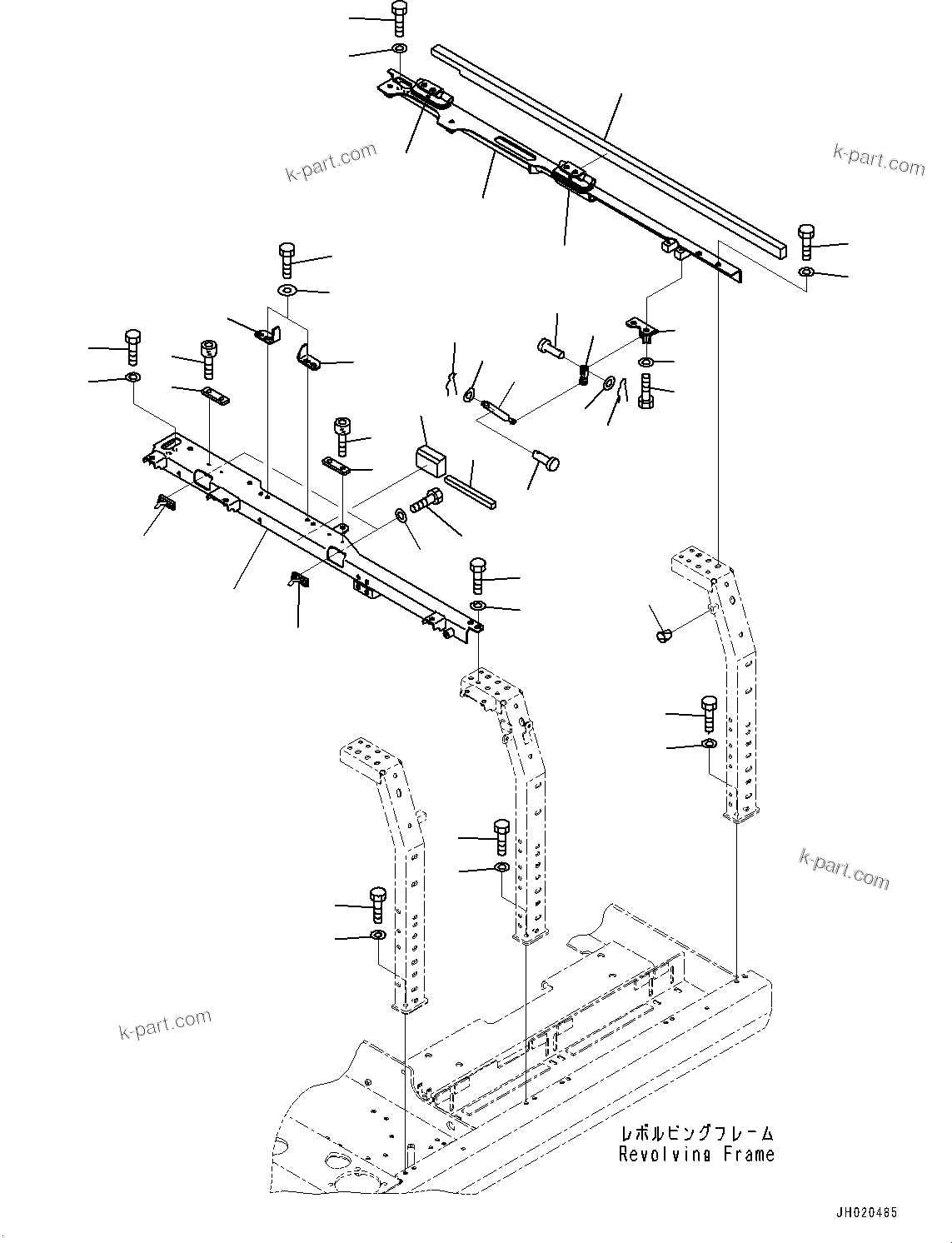 k-part.com

k-part.com

k-part.com

k-part.com

レボルビングフレーム
Revolving Frame

JH020485