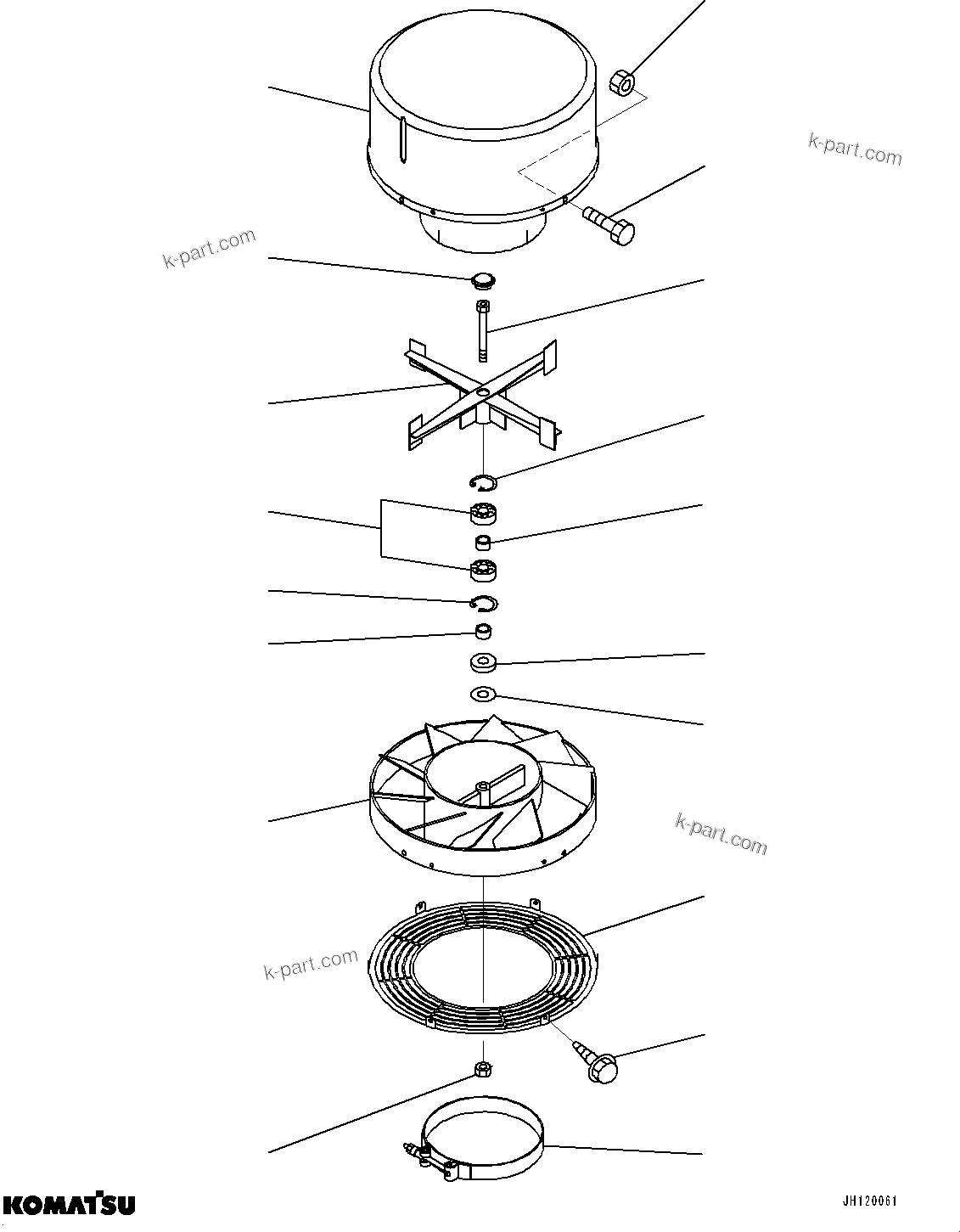 k-part.com

k-part.com

k-part.com

k-part.com

KOMATSU

JH120061