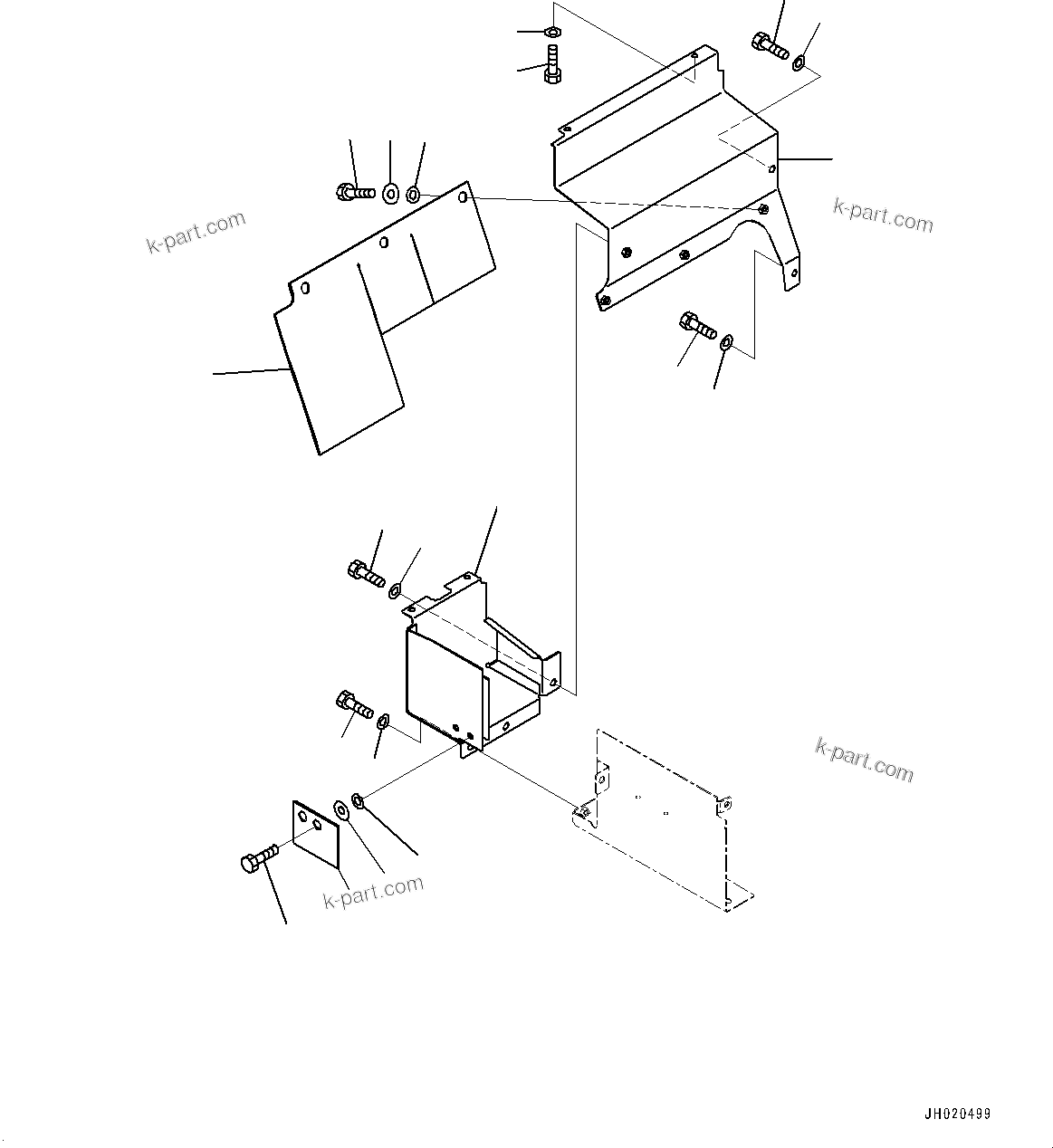 k-part.com

k-part.com

k-part.com

k-part.com

JH020499