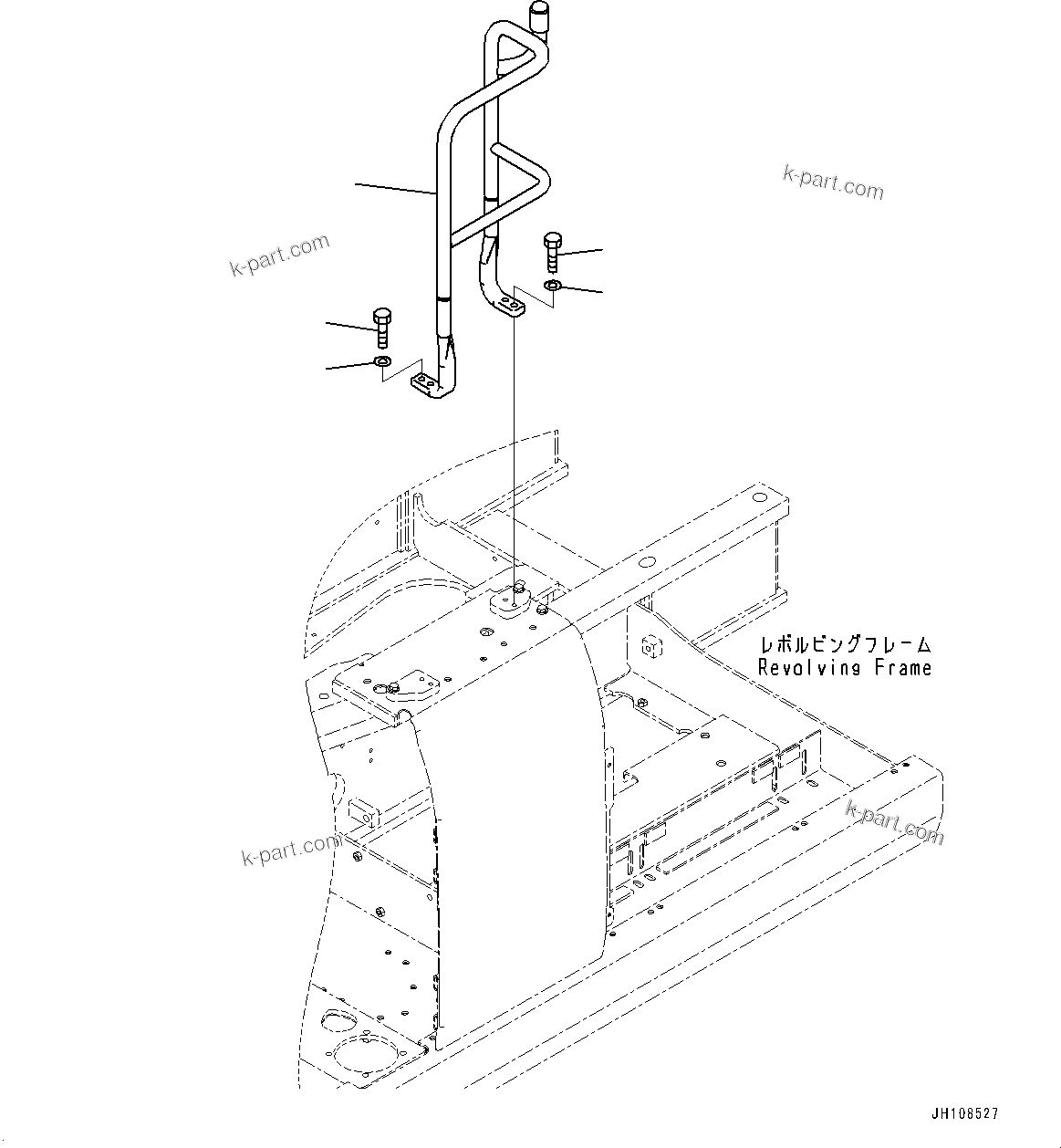 k-part.com

k-part.com

レボルビングフレーム
Revolving Frame

k-part.com

k-part.com

JH108527