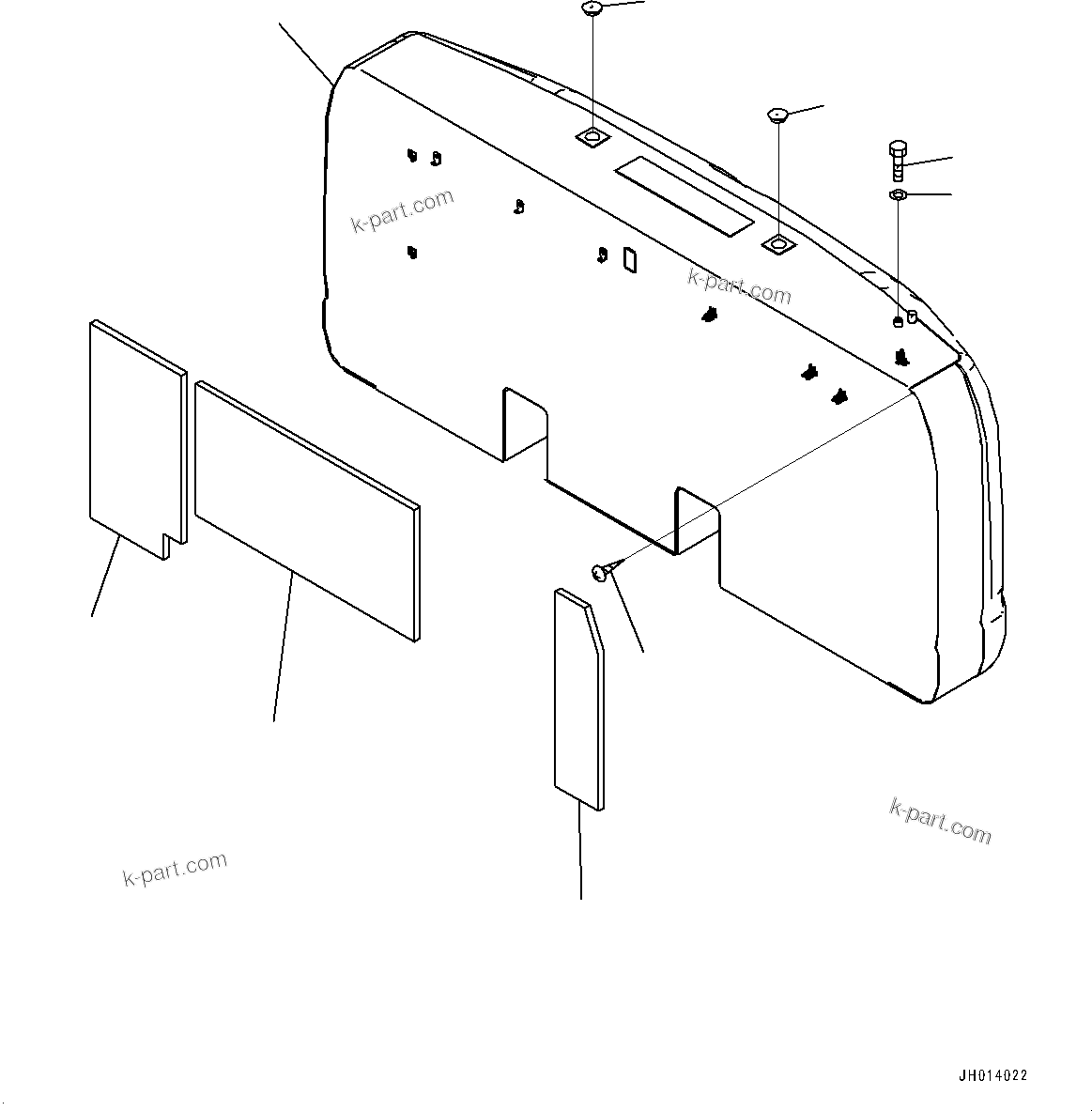 k-part.com

k-part.com

k-part.com

k-part.com

JH014022