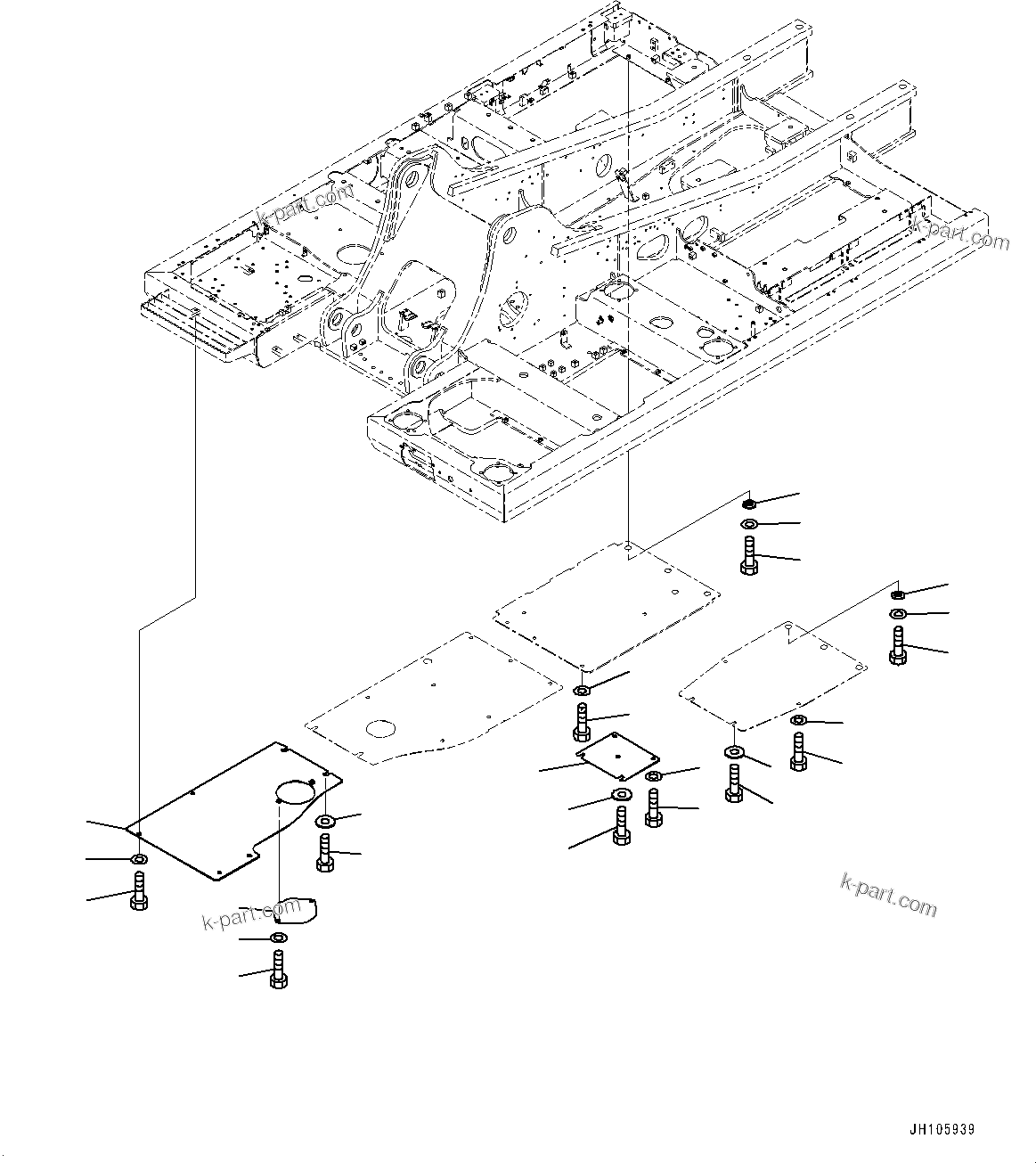 k-part.com

k-part.com

k-part.com

k-part.com

JH105939