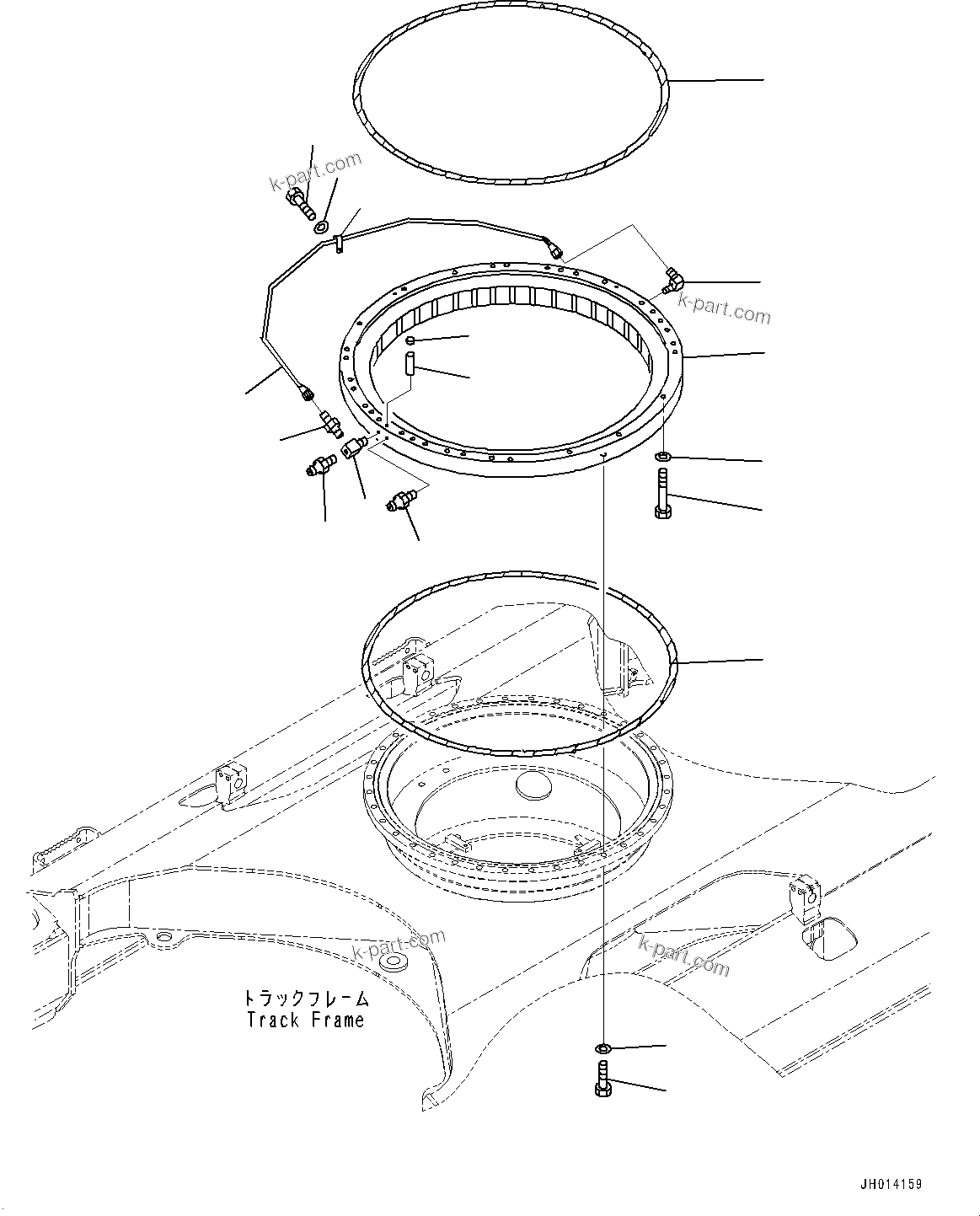 k-part.com

k-part.com

k-part.com

k-part.com

トラックフレーム
Track Frame

JH014159