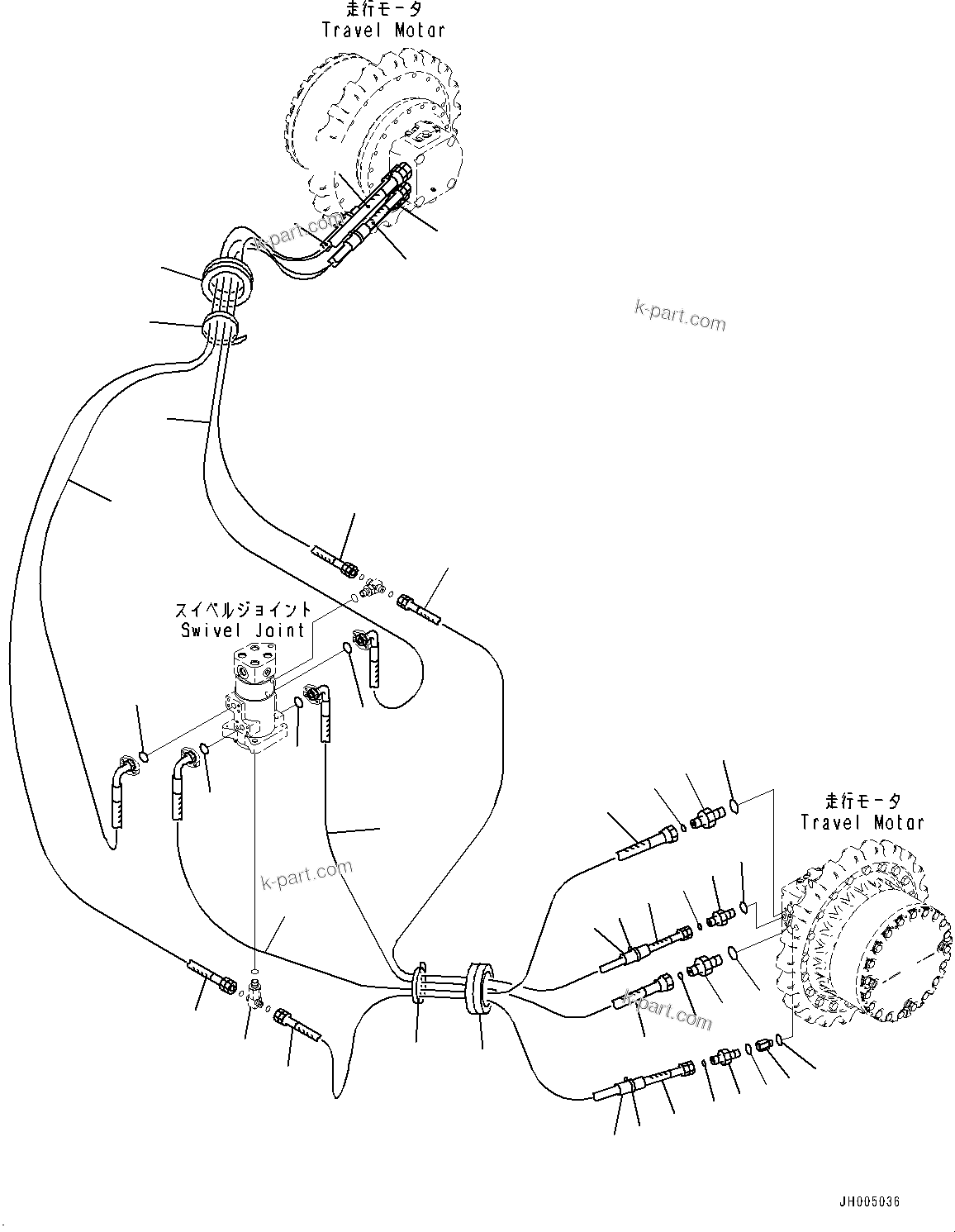 走行モータ
Travel Motor

k-part.com

k-part.com

スイベルジョイント
Swivel Joint

走行モータ
Travel Motor

k-part.com

k-part.com

JH005036