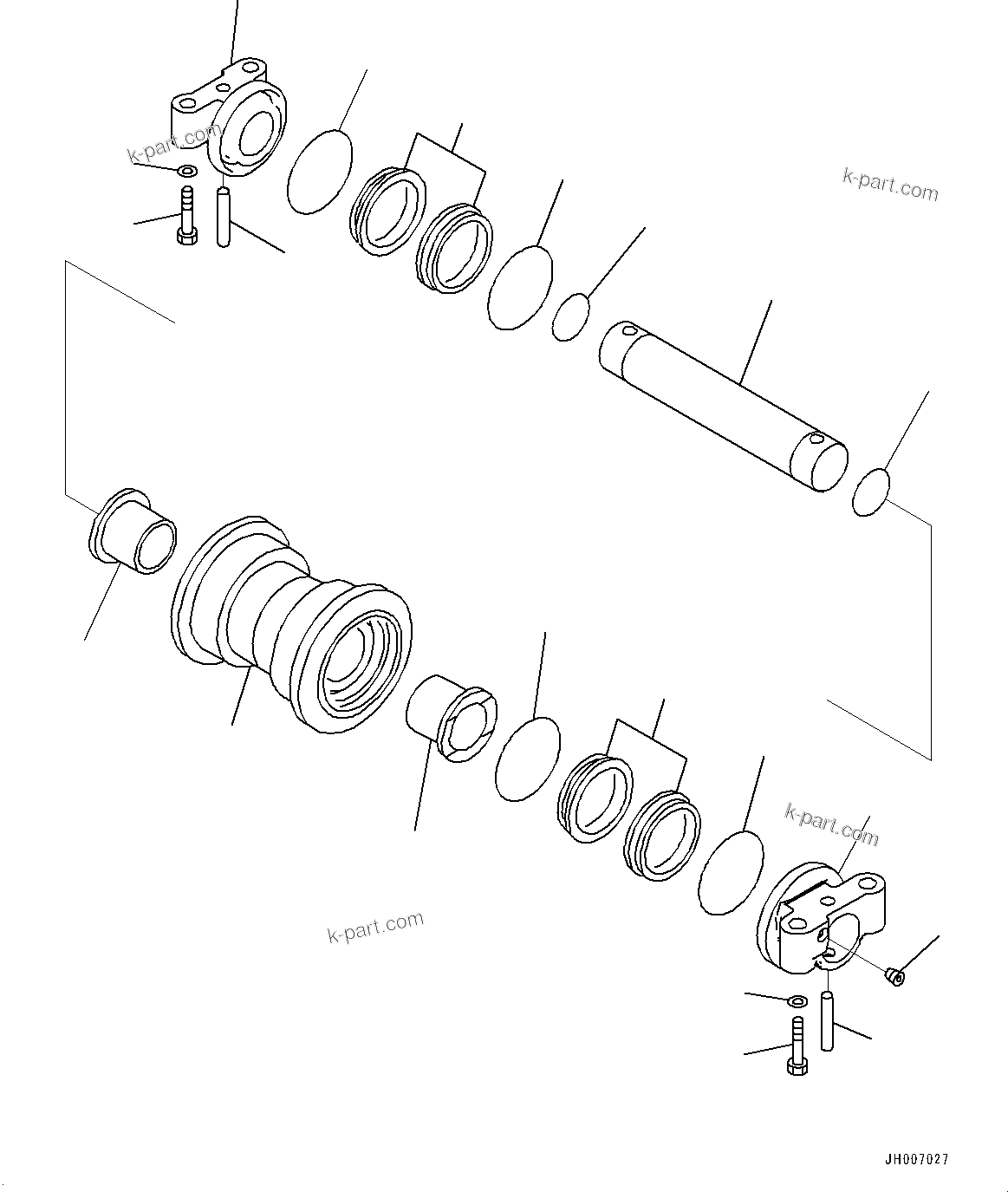 k-part.com
k-part.com
k-part.com
k-part.com
JH007027