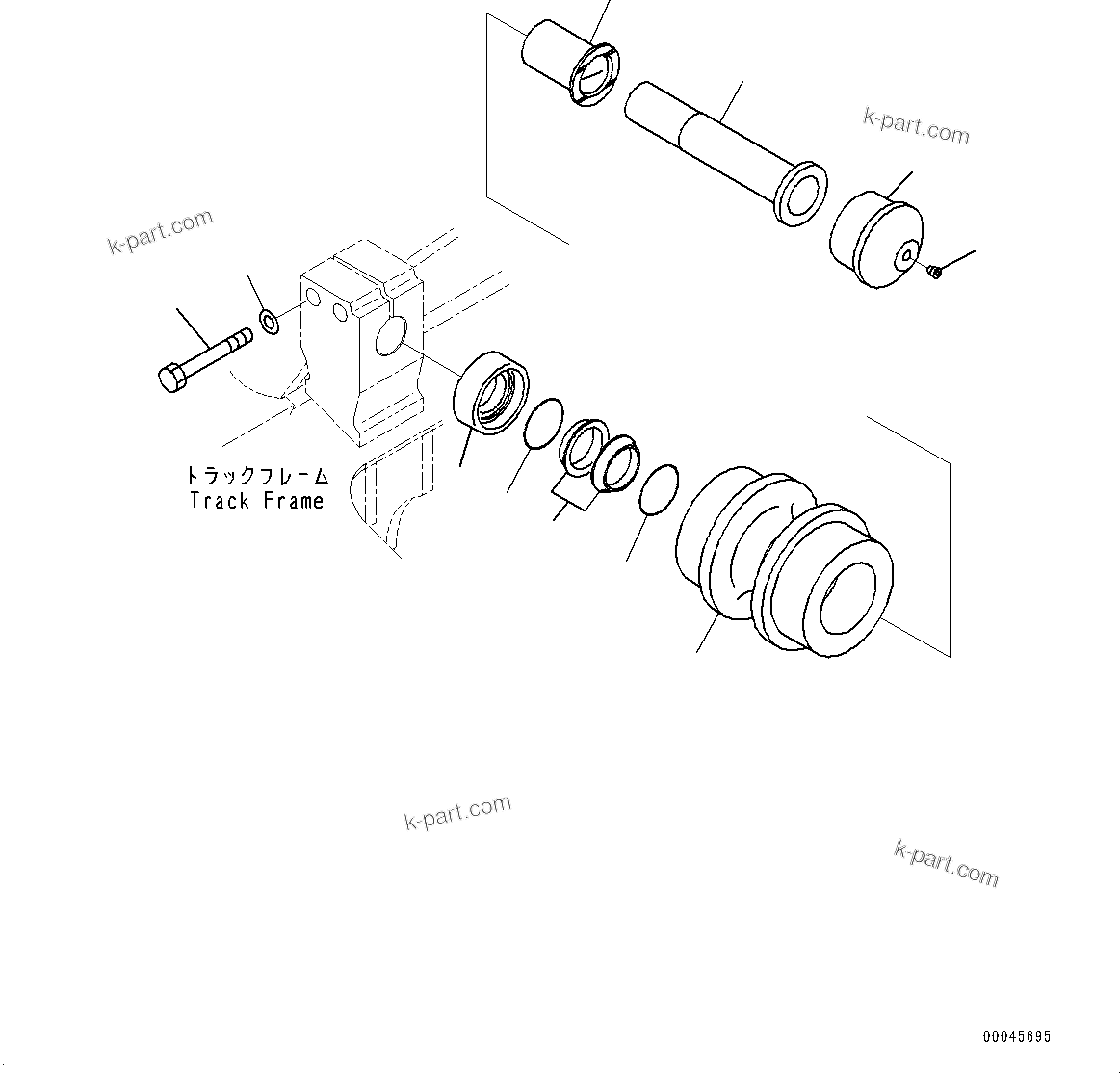 k-part.com

k-part.com

トラックフレーム
Track Frame

k-part.com

k-part.com

00045695