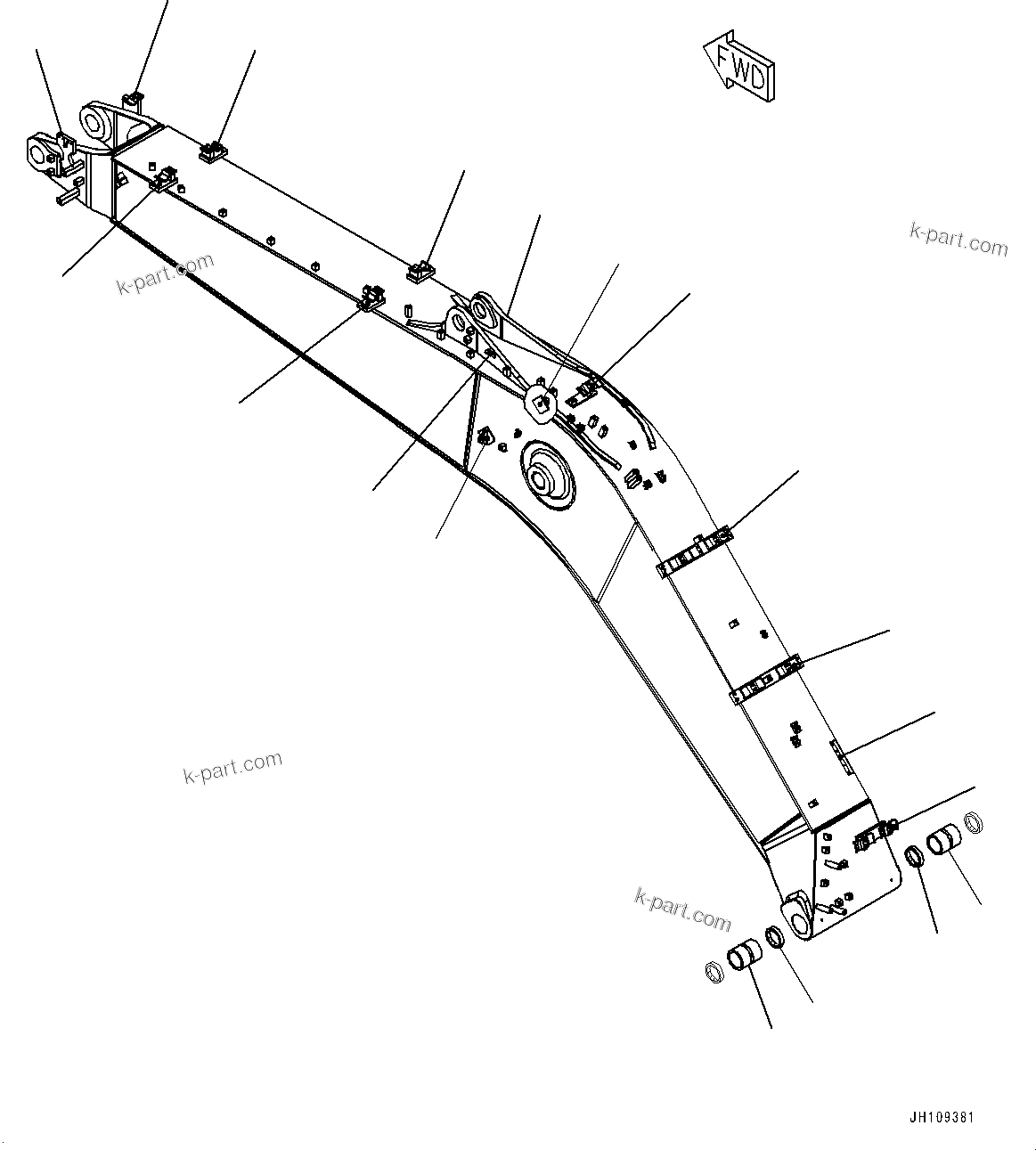 FWD

k-part.com

k-part.com

k-part.com

k-part.com

JH109381