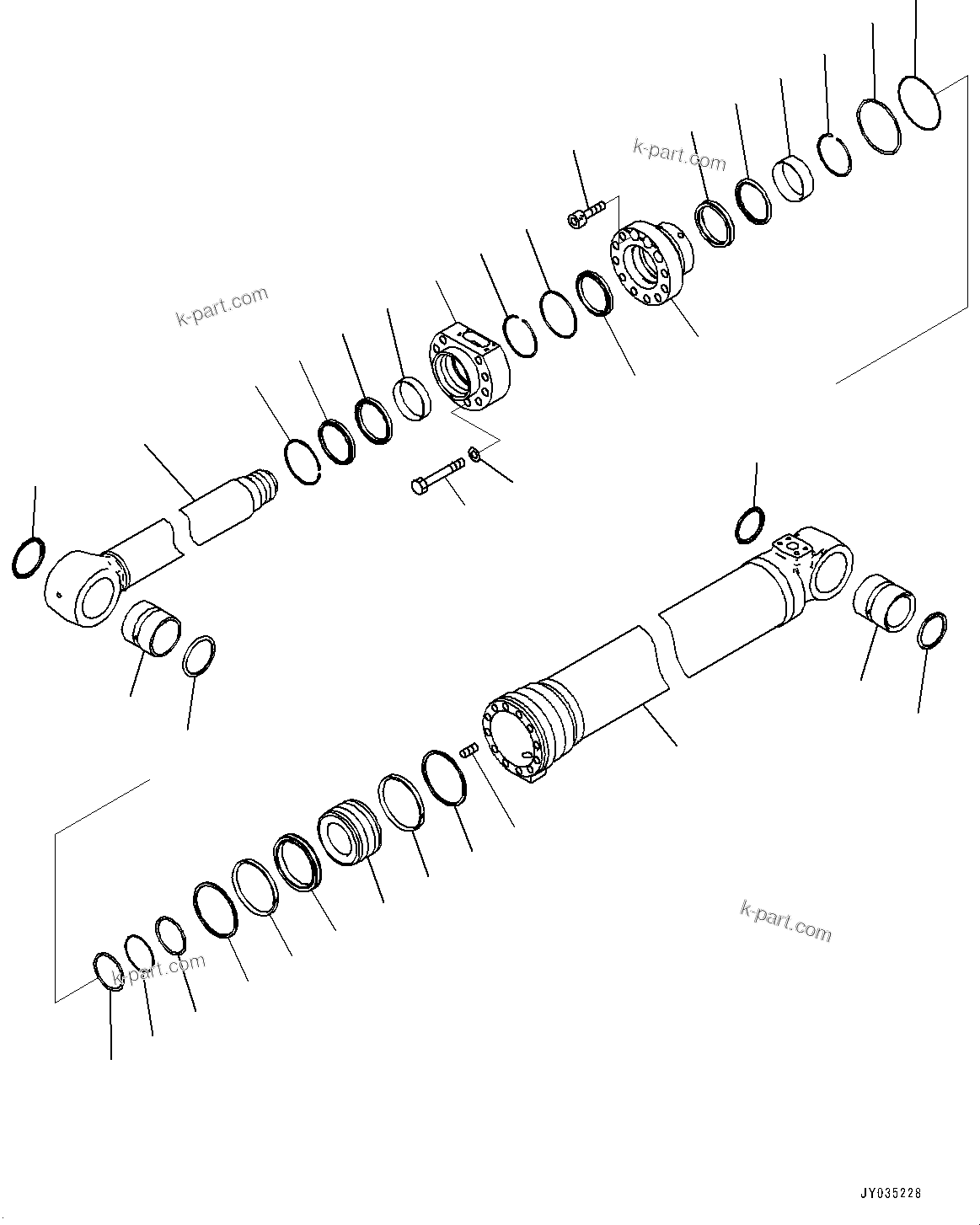 k-part.com

k-part.com

k-part.com

k-part.com

JY035228