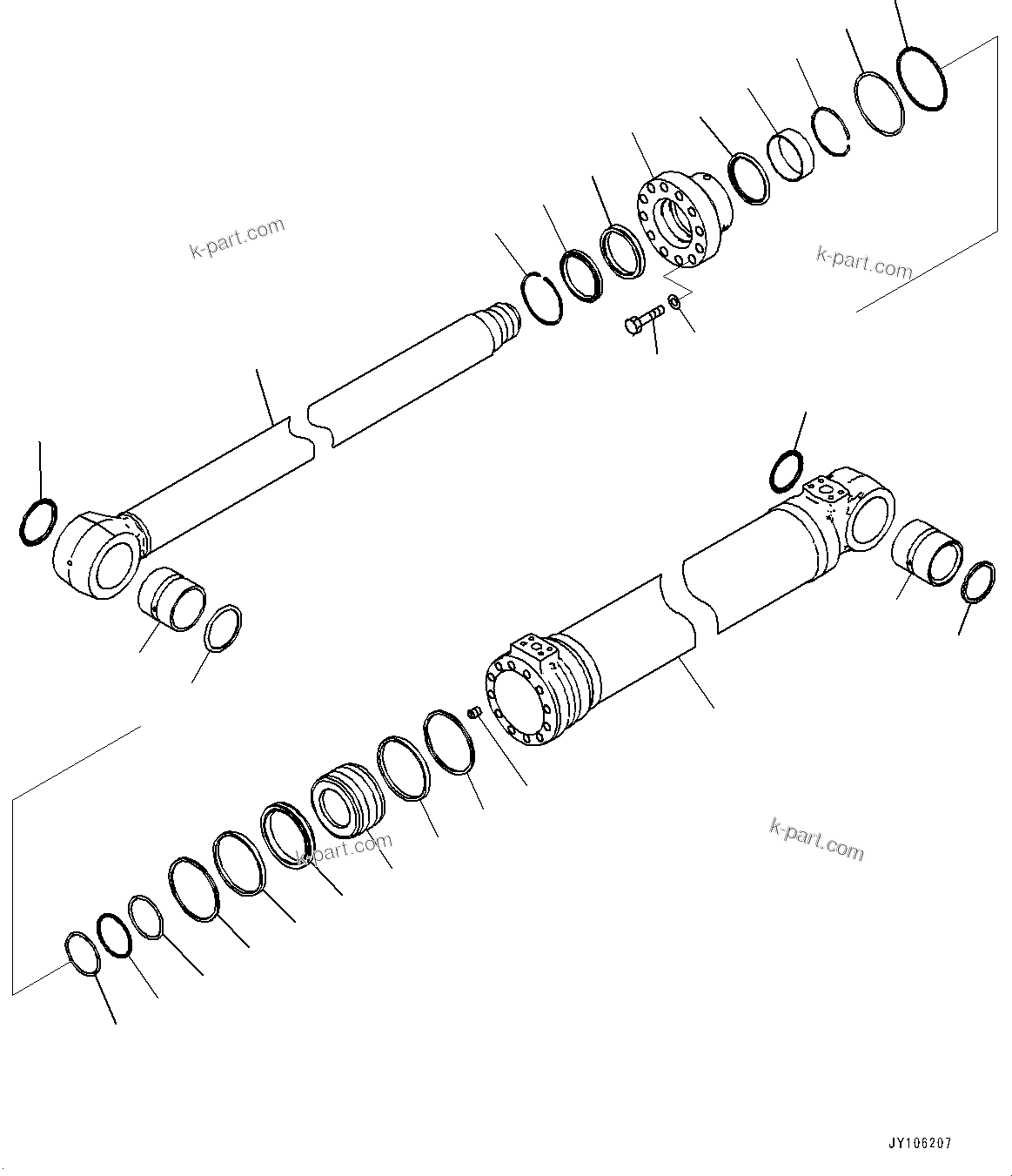 k-part.com

k-part.com

k-part.com

k-part.com

JY106207