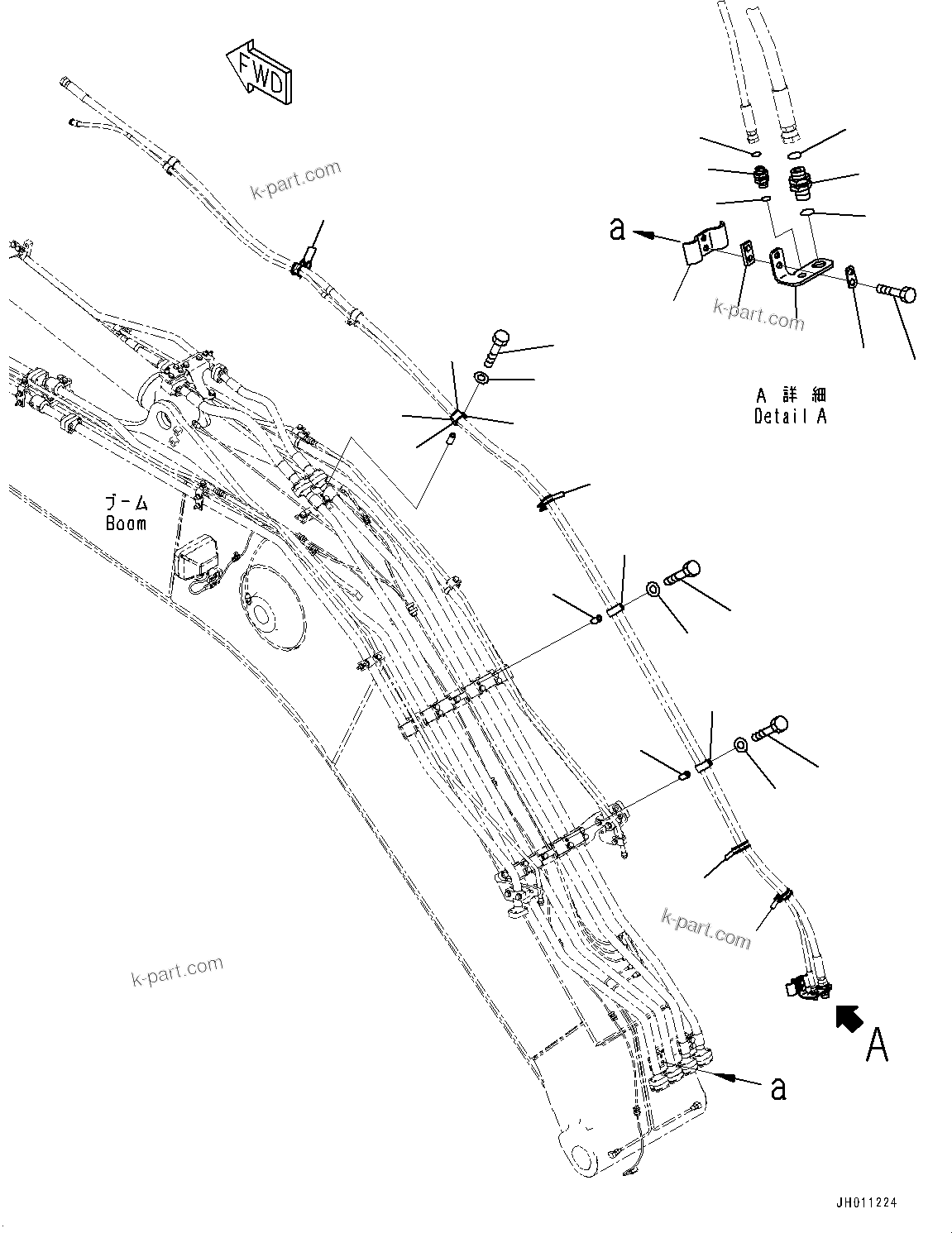 FWD

k-part.com

a

k-part.com

A 詳細
Detail A

ブーム
Boom

k-part.com

k-part.com

A

a

JH011224