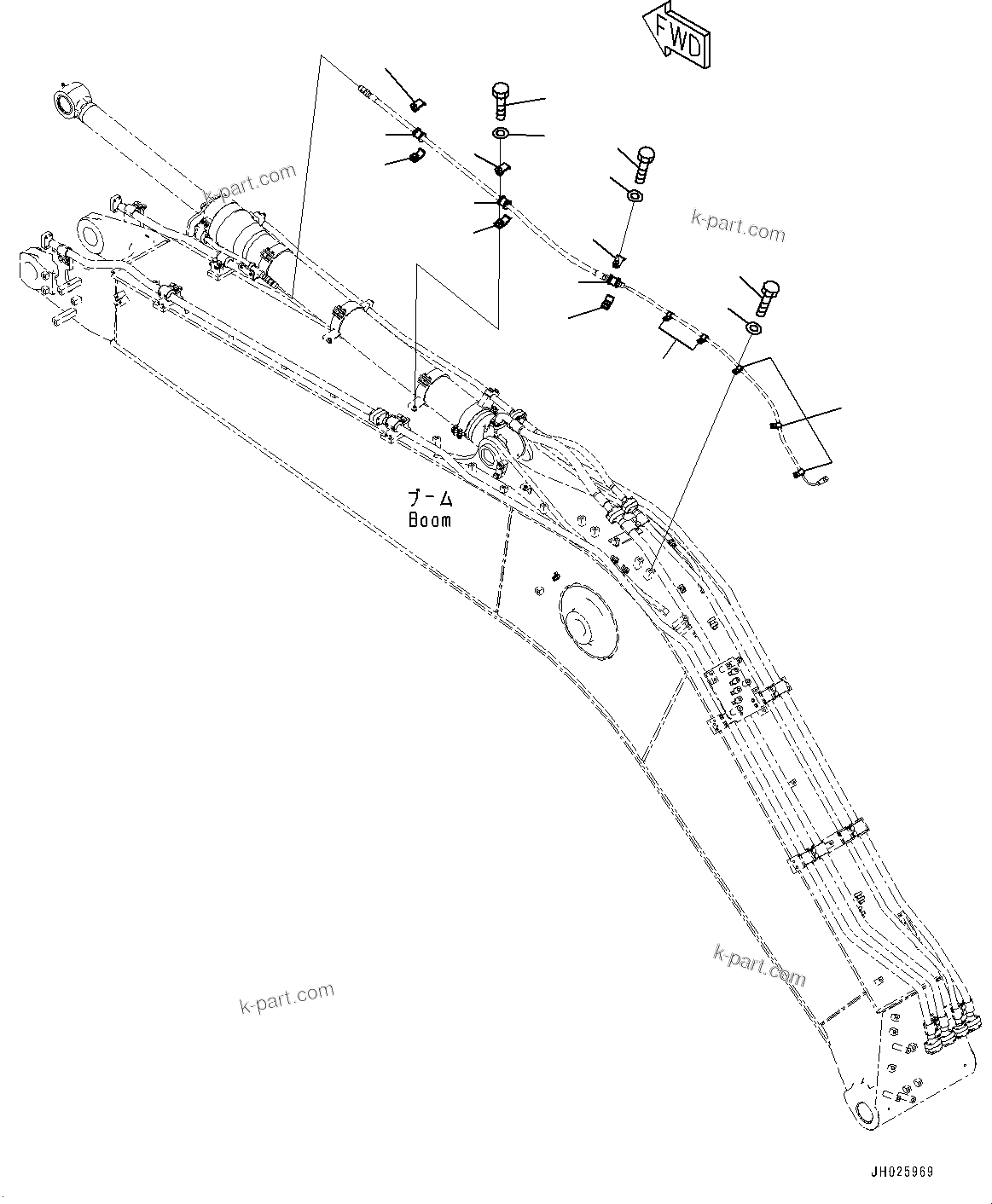 FWD

k-part.com

k-part.com

ブーム
Boom

k-part.com

k-part.com

JH025969