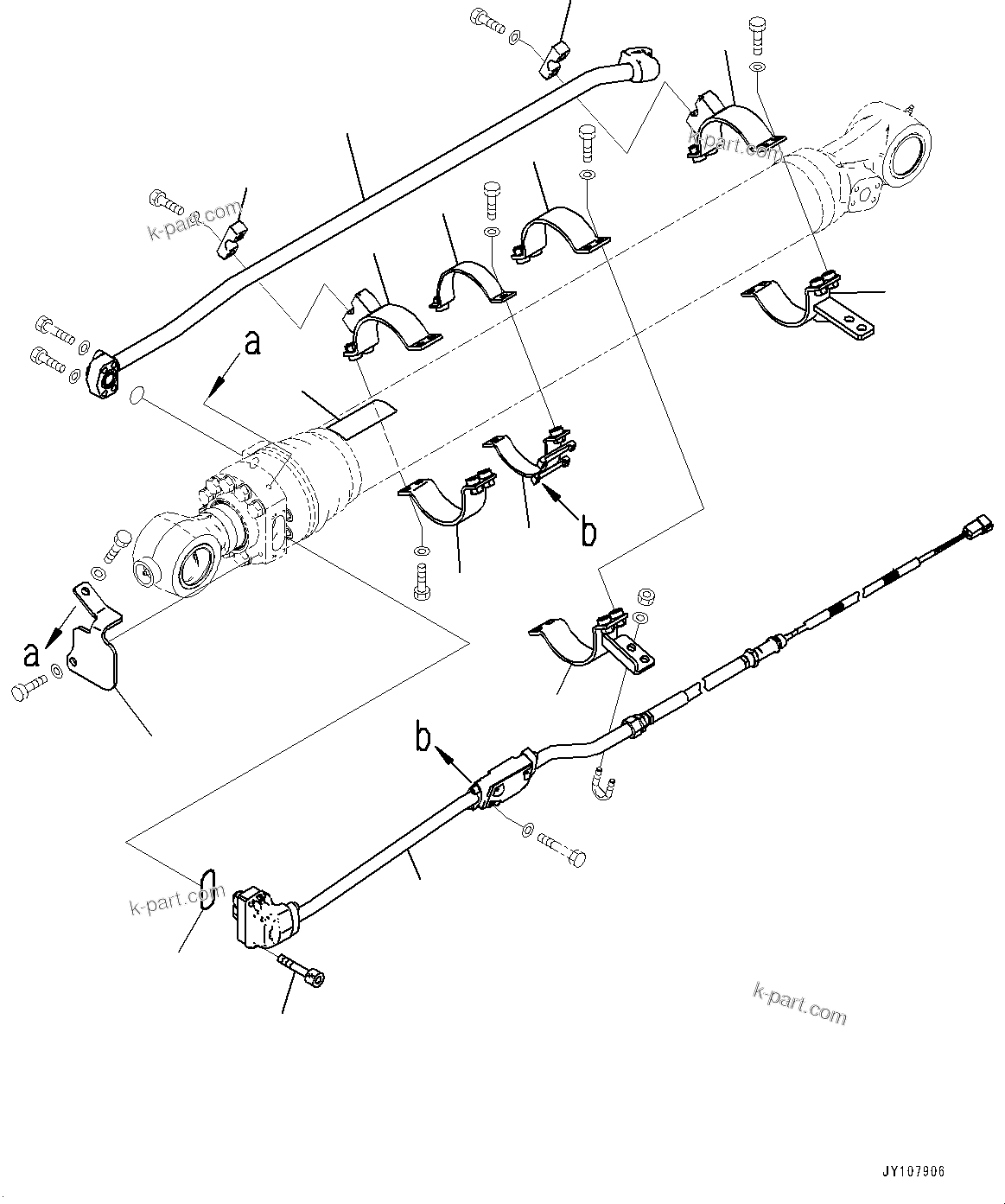 k-part.com

k-part.com

a

b

a

b

k-part.com

k-part.com

JY107906