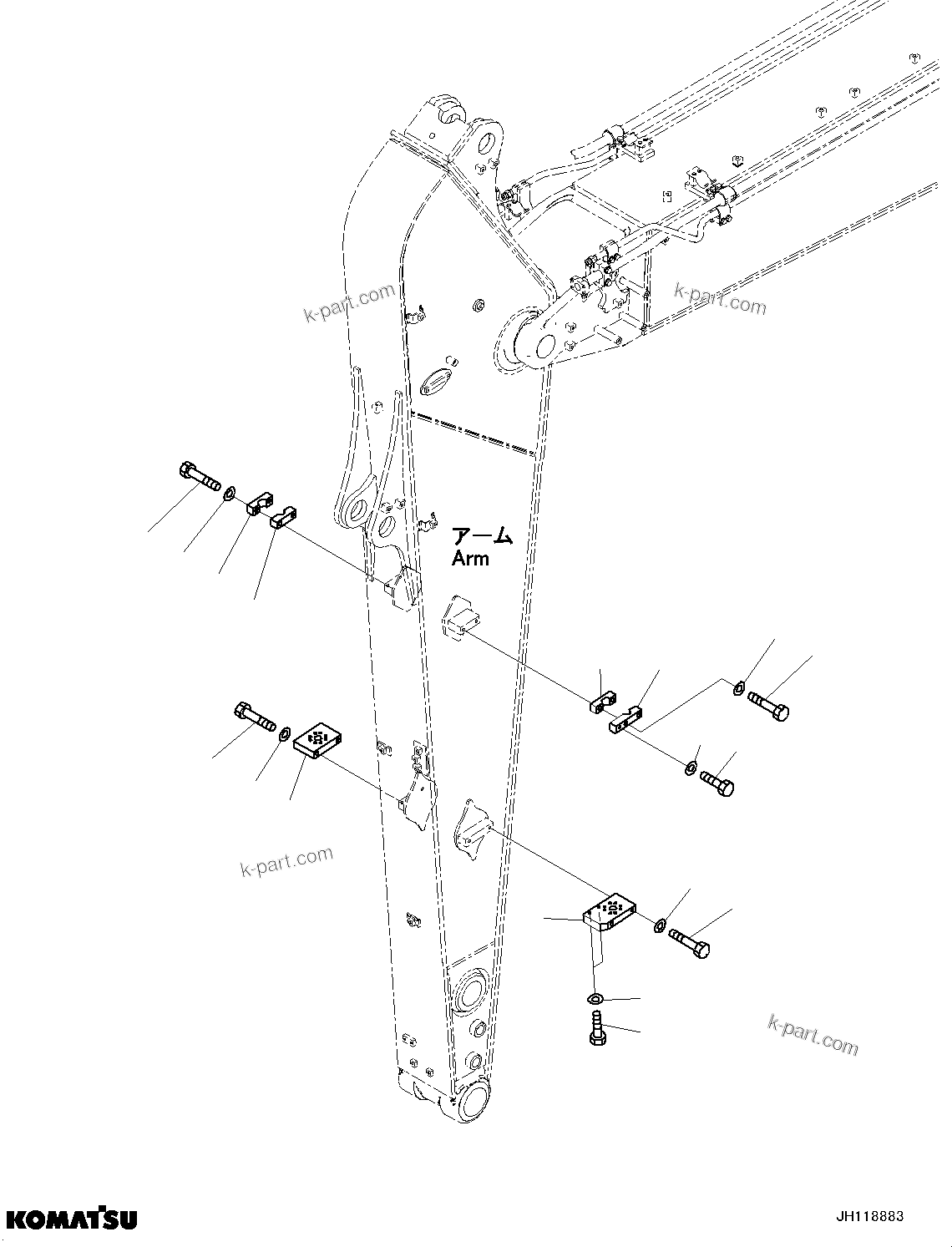 k-part.com

k-part.com

アーム
Arm

k-part.com

k-part.com

KOMATSU

JH118883